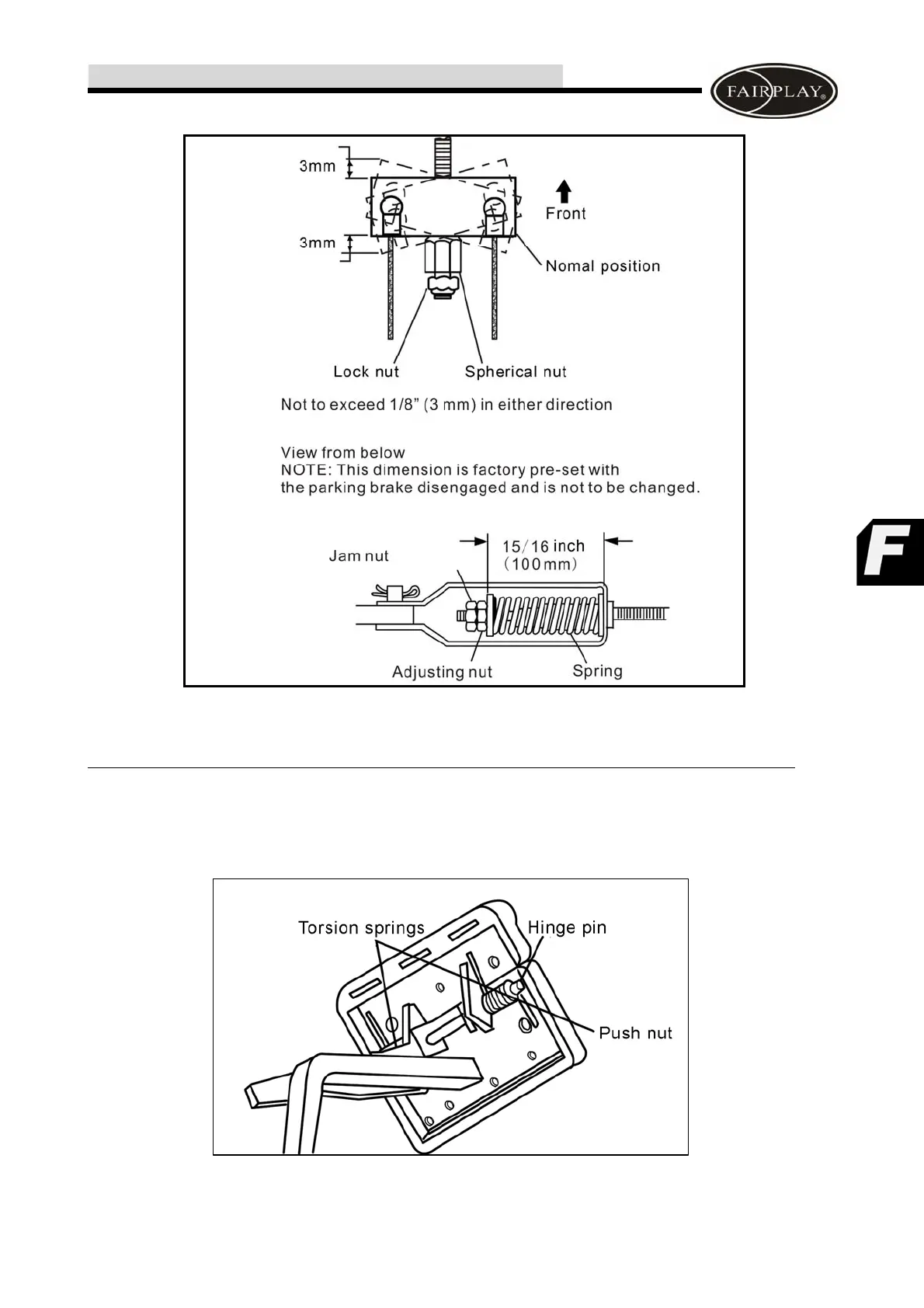 FAIRPLAY®

3mm

3mm

Front

Nomal position

Lock nut

Spherical nut

Not to exceed 1/8" (3 mm) in either direction

View from below
NOTE: This dimension is factory pre-set with the parking brake disengaged and is not to be changed.

Jam nut

15/16 inch
(100mm)

Adjusting nut

Spring

F

Torsion springs

Hinge pin

Push nut