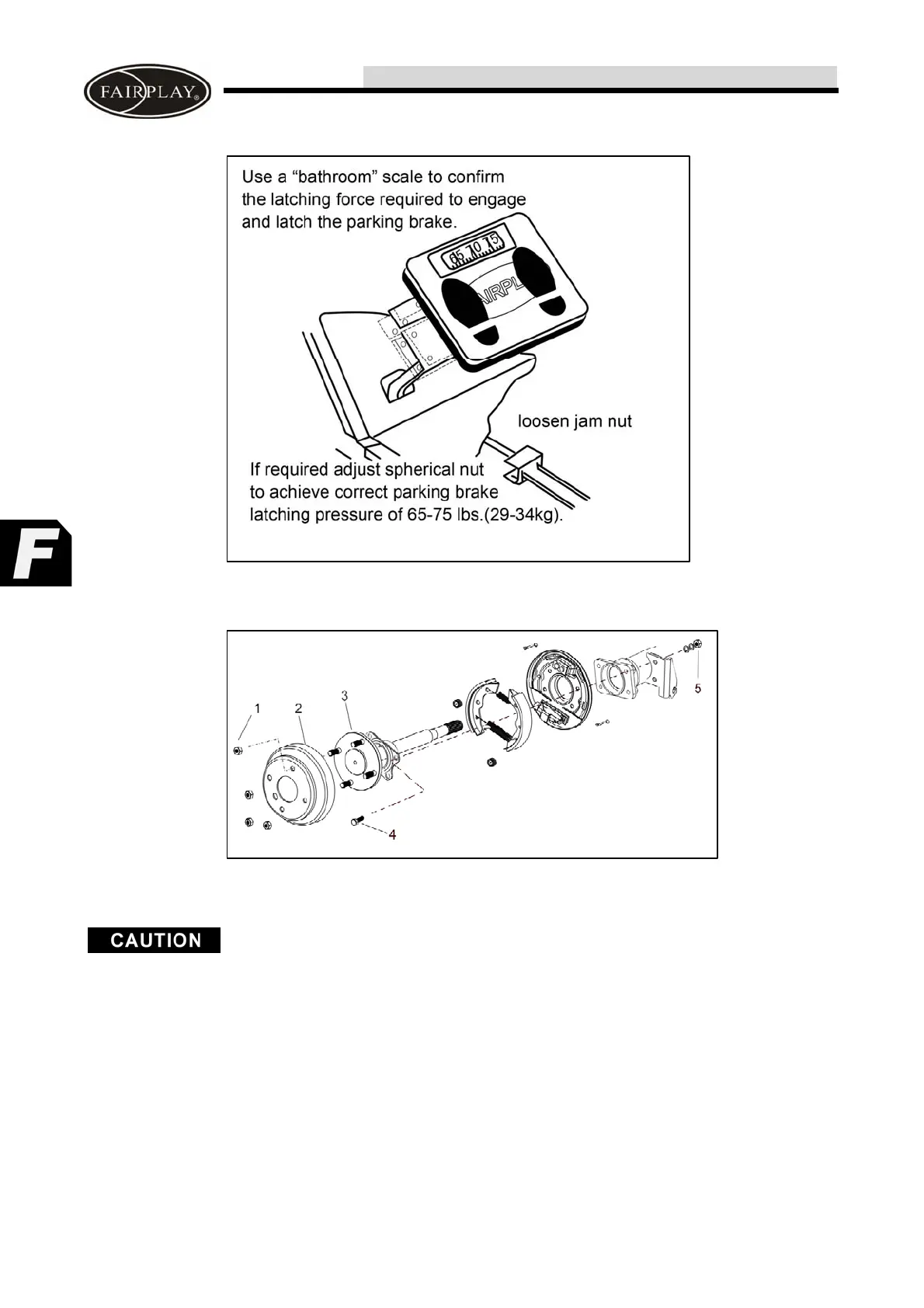 FAIRPLAY®

Use a "bathroom" scale to confirm the latching force required to engage and latch the parking brake.

65 70 75

AIRPL

loosen jam nut

If required adjust spherical nut to achieve correct parking brake latching pressure of 65-75 lbs.(29-34kg).

F

1
2
3
4
5

CAUTION