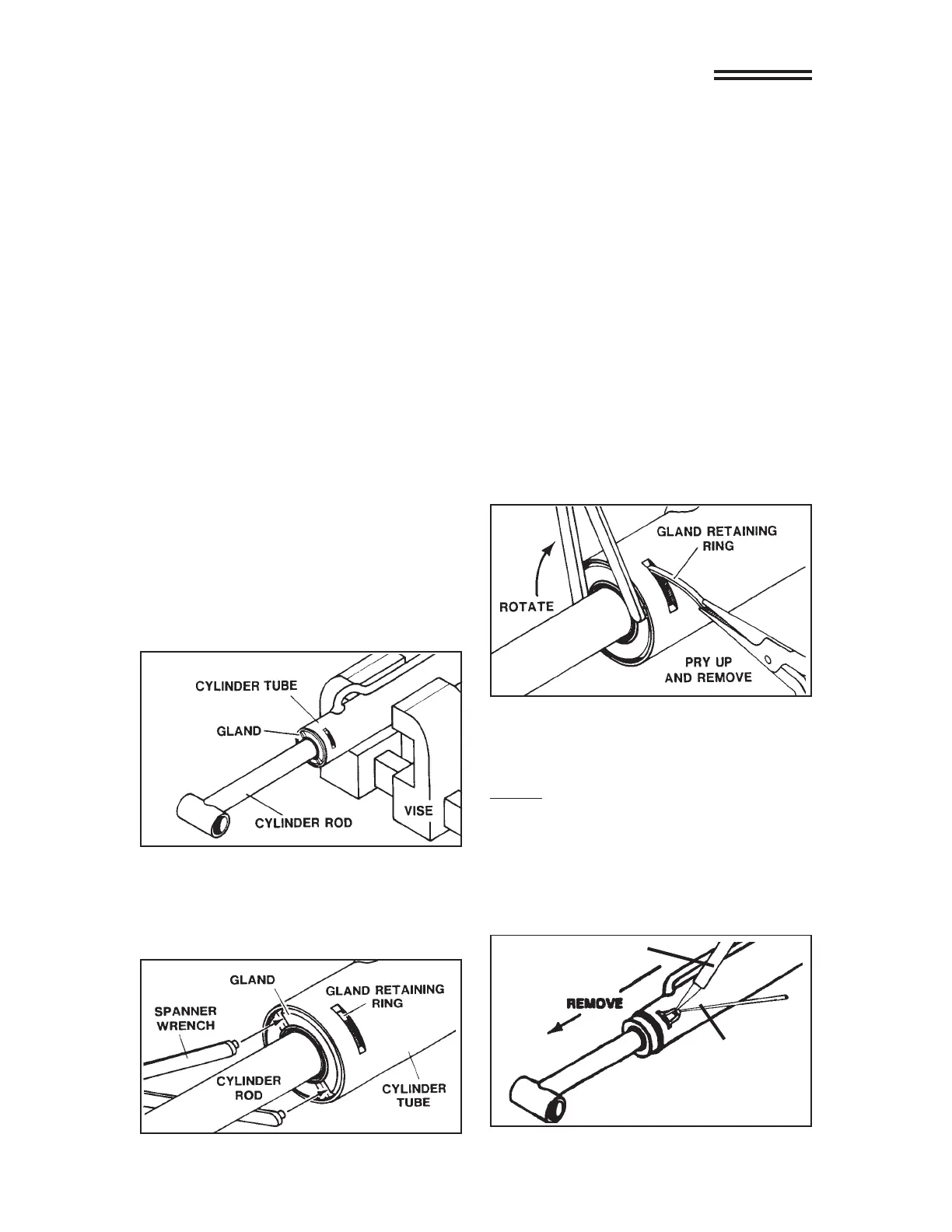 CYLINDER TUBE
GLAND
CYLINDER ROD
VISE

GLAND
GLAND RETAINING RING
SPANNER WRENCH
CYLINDER ROD
CYLINDER TUBE

GLAND RETAINING RING
ROTATE
PRY UP AND REMOVE

REMOVE