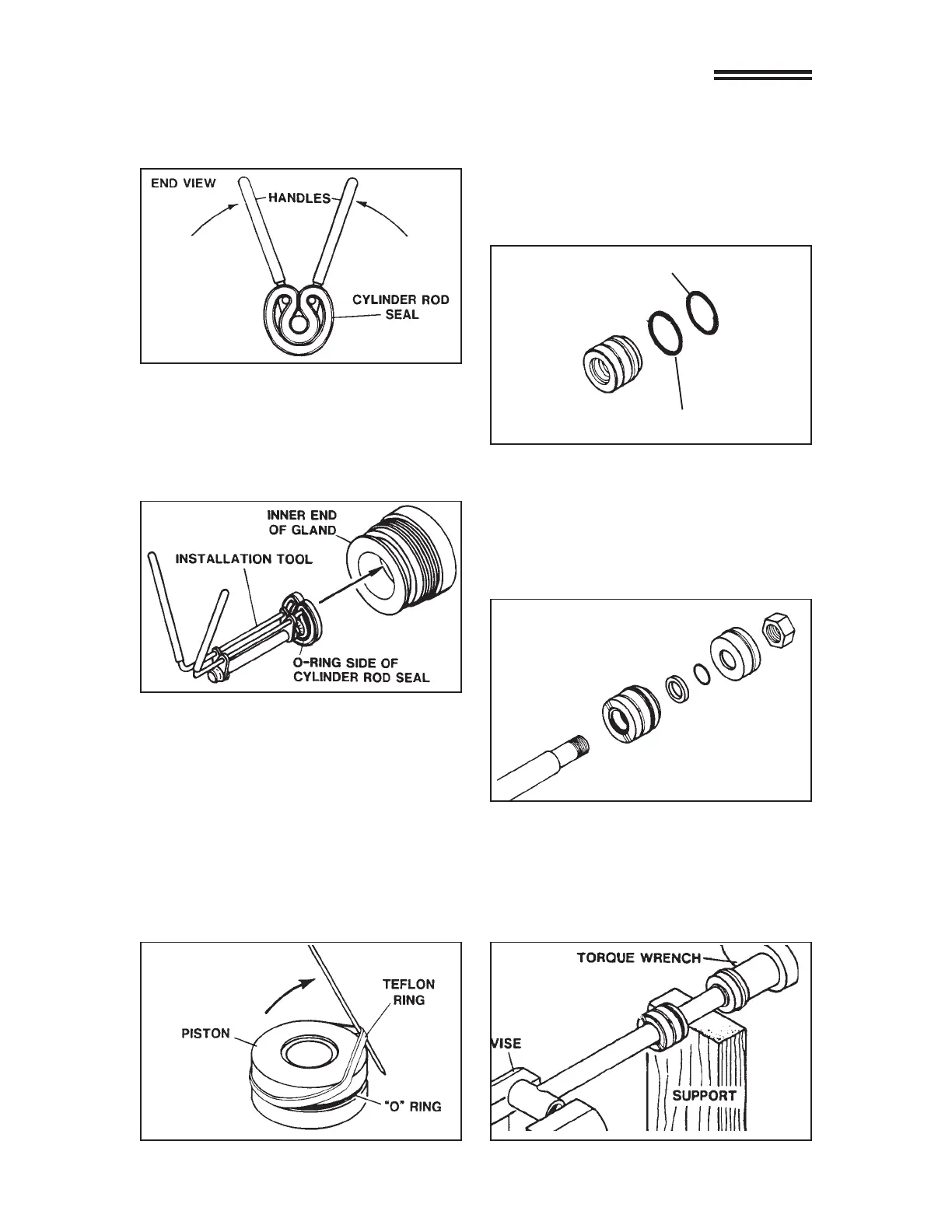 END VIEW

HANDLES

CYLINDER ROD SEAL

INNER END OF GLAND

INSTALLATION TOOL

O-RING SIDE OF CYLINDER ROD SEAL

TEFLON RING

PISTON

"O" RING

TORQUE WRENCH

VISE

SUPPORT