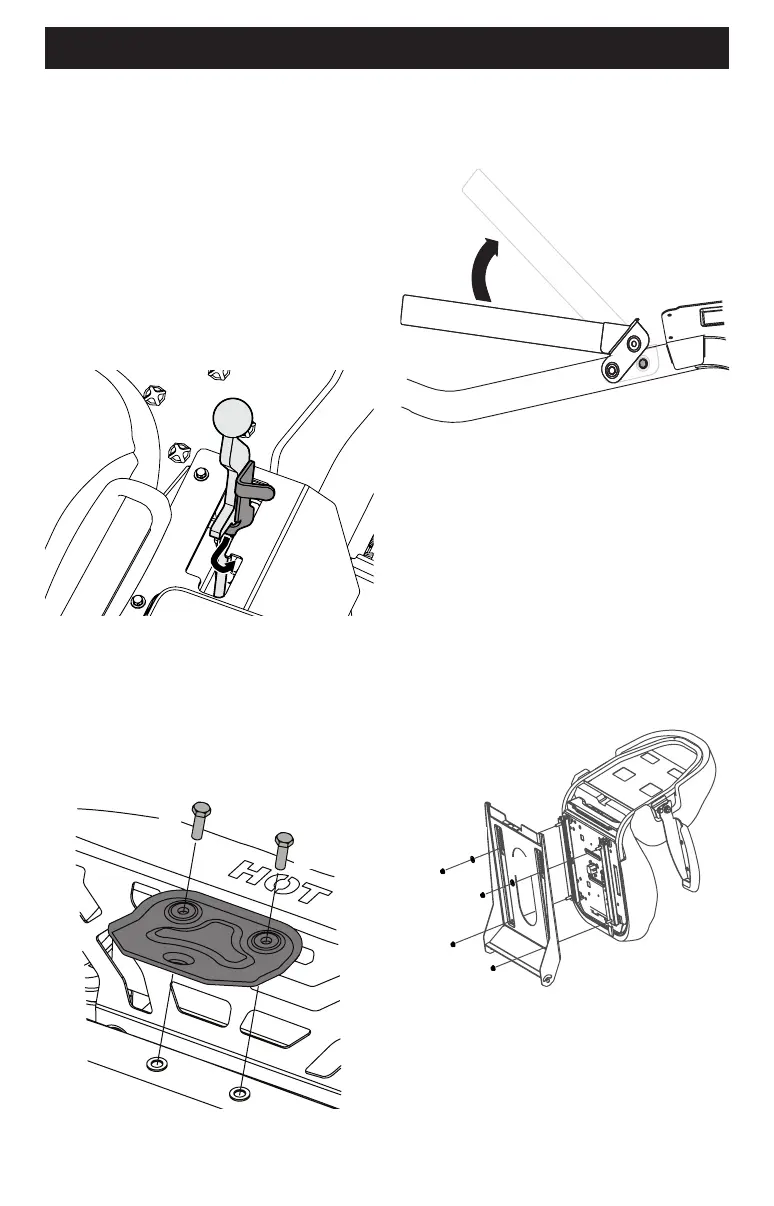 HOT