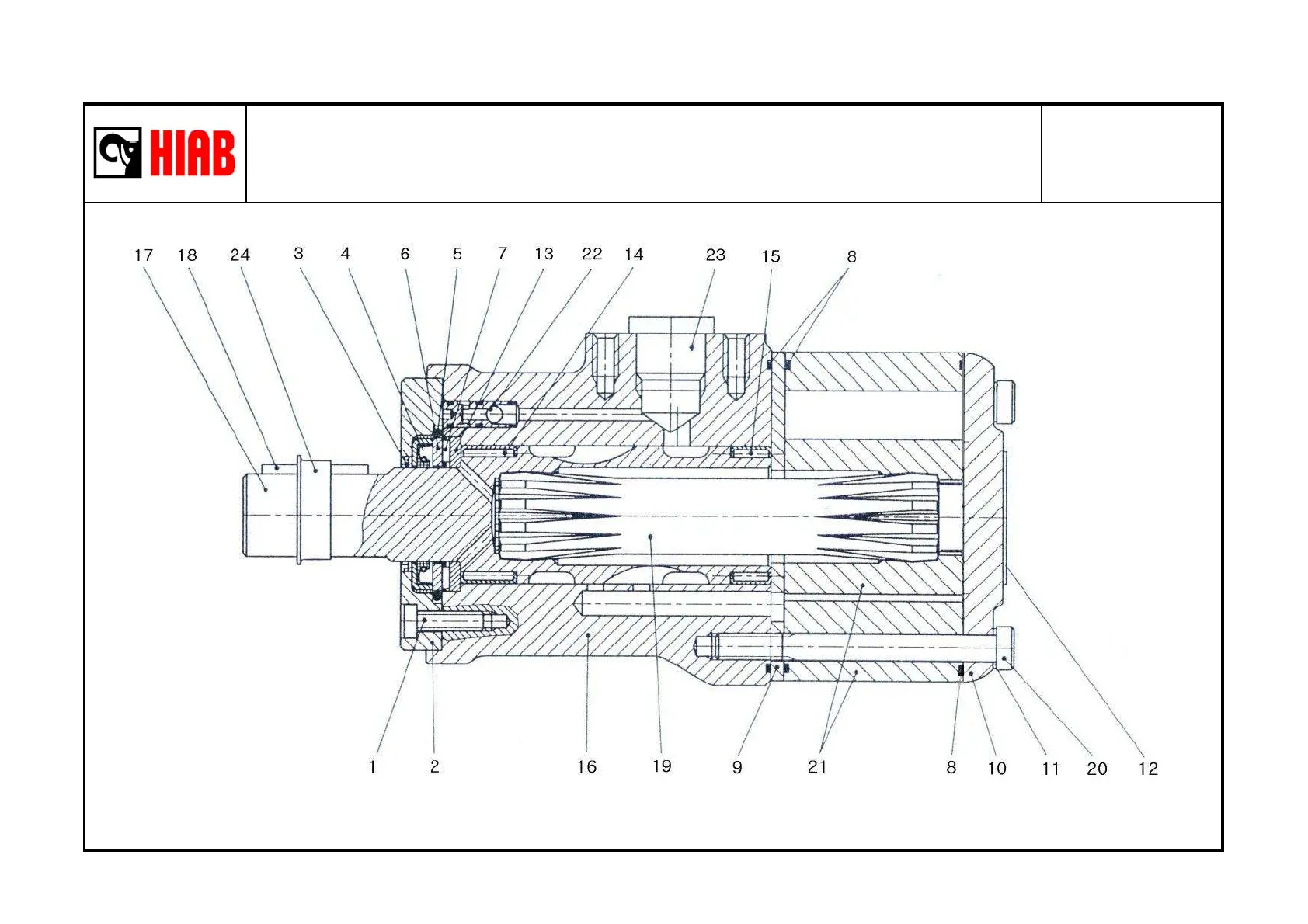 HIAB

17 18 24 3 4 6 5 7 13 22 14 23 15 8

1 2 16 19 9 21 8 10 11 20 12