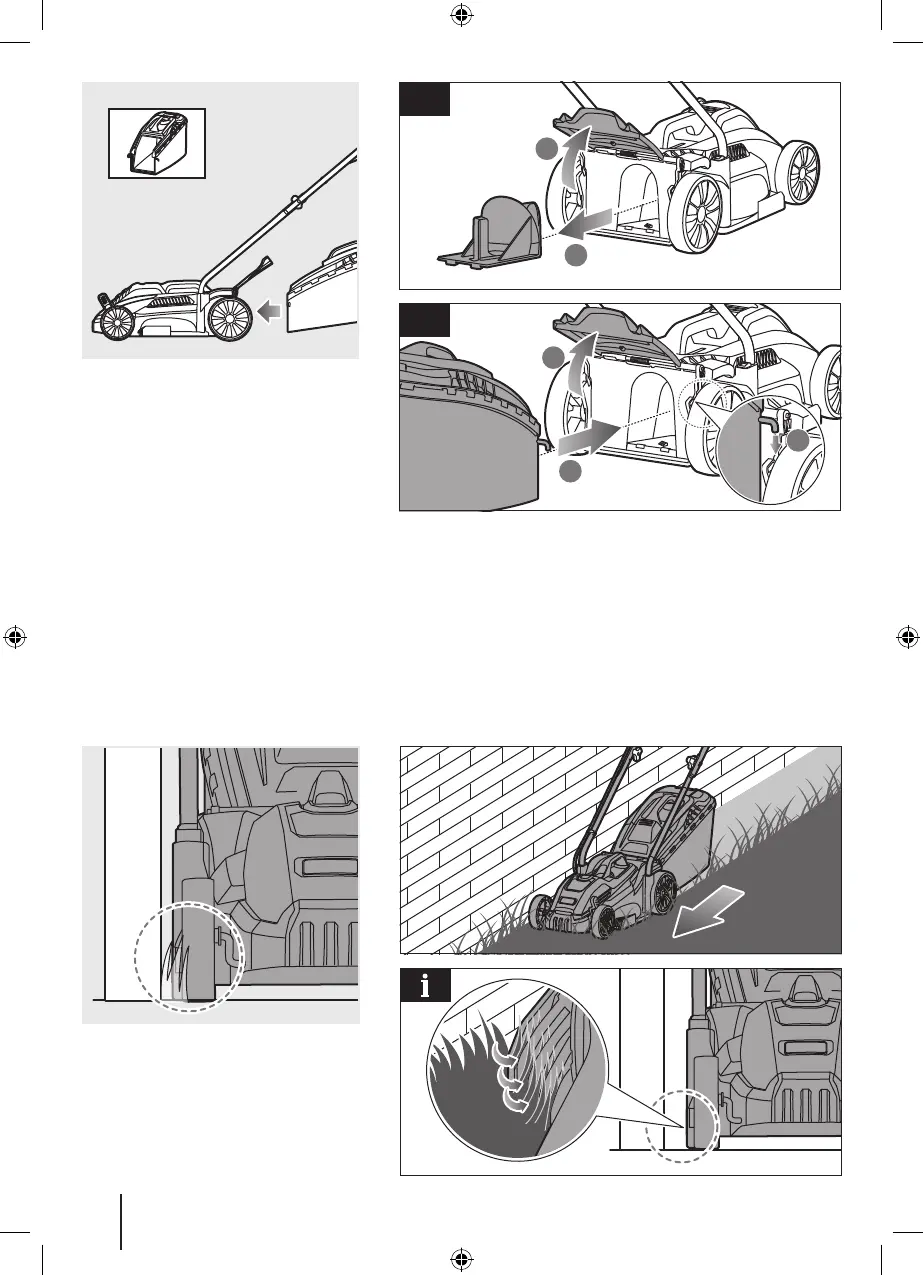 i