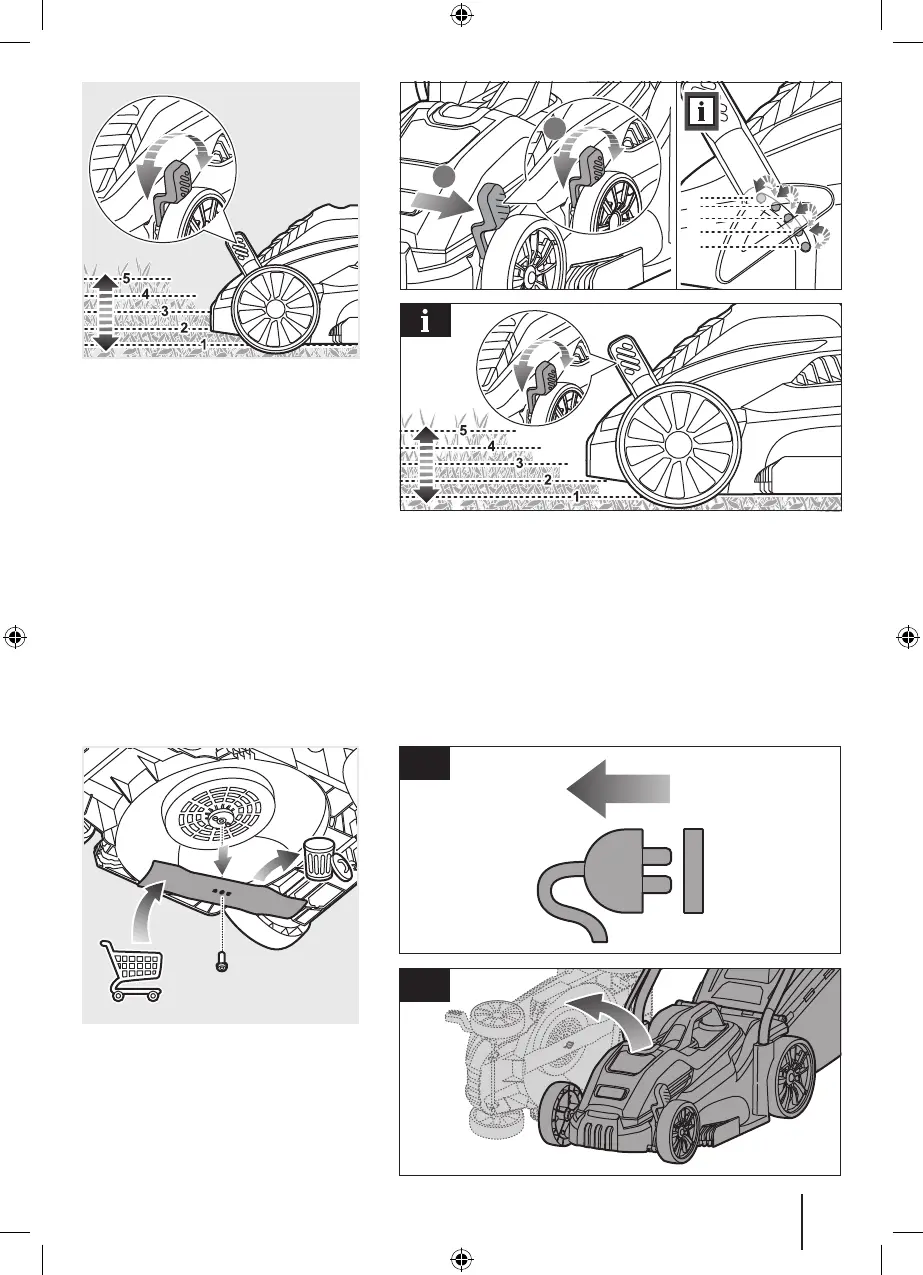 5
4
3
2
1

i

i

5
4
3
2
1