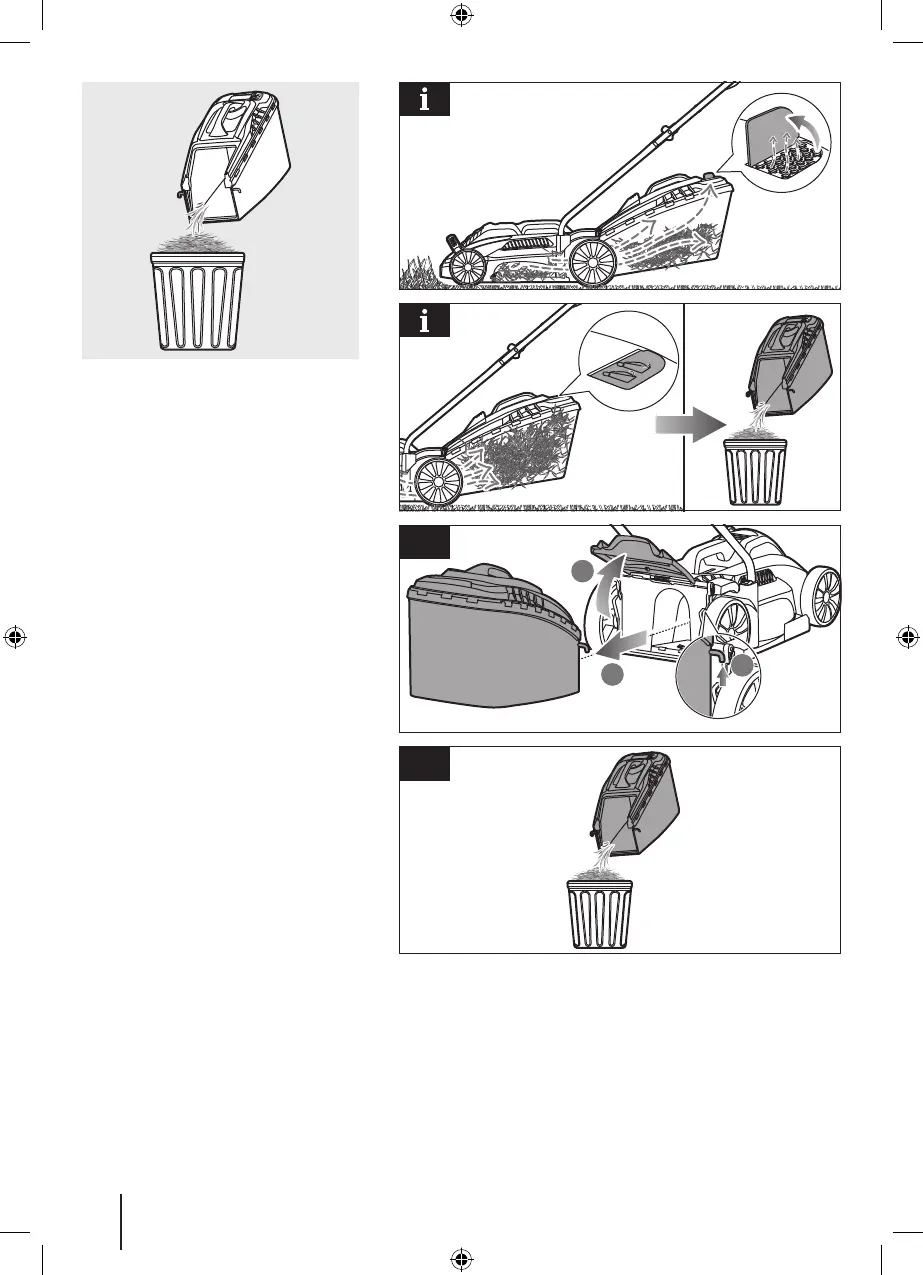 i

i