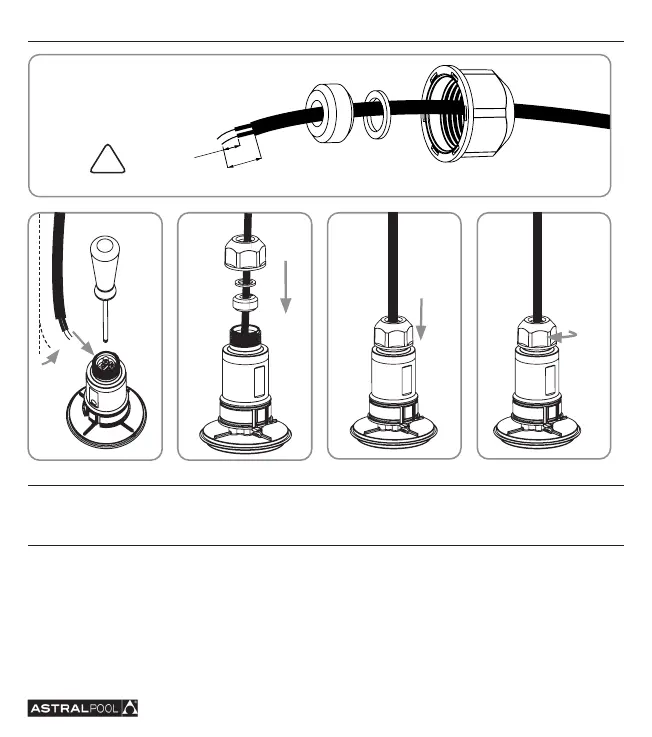 ASTRALPOOL