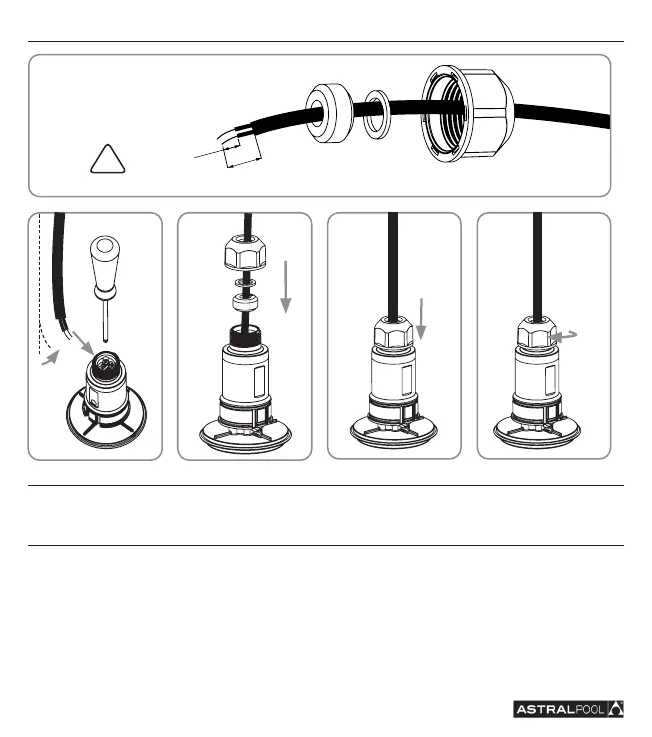 ASTRALPOOL