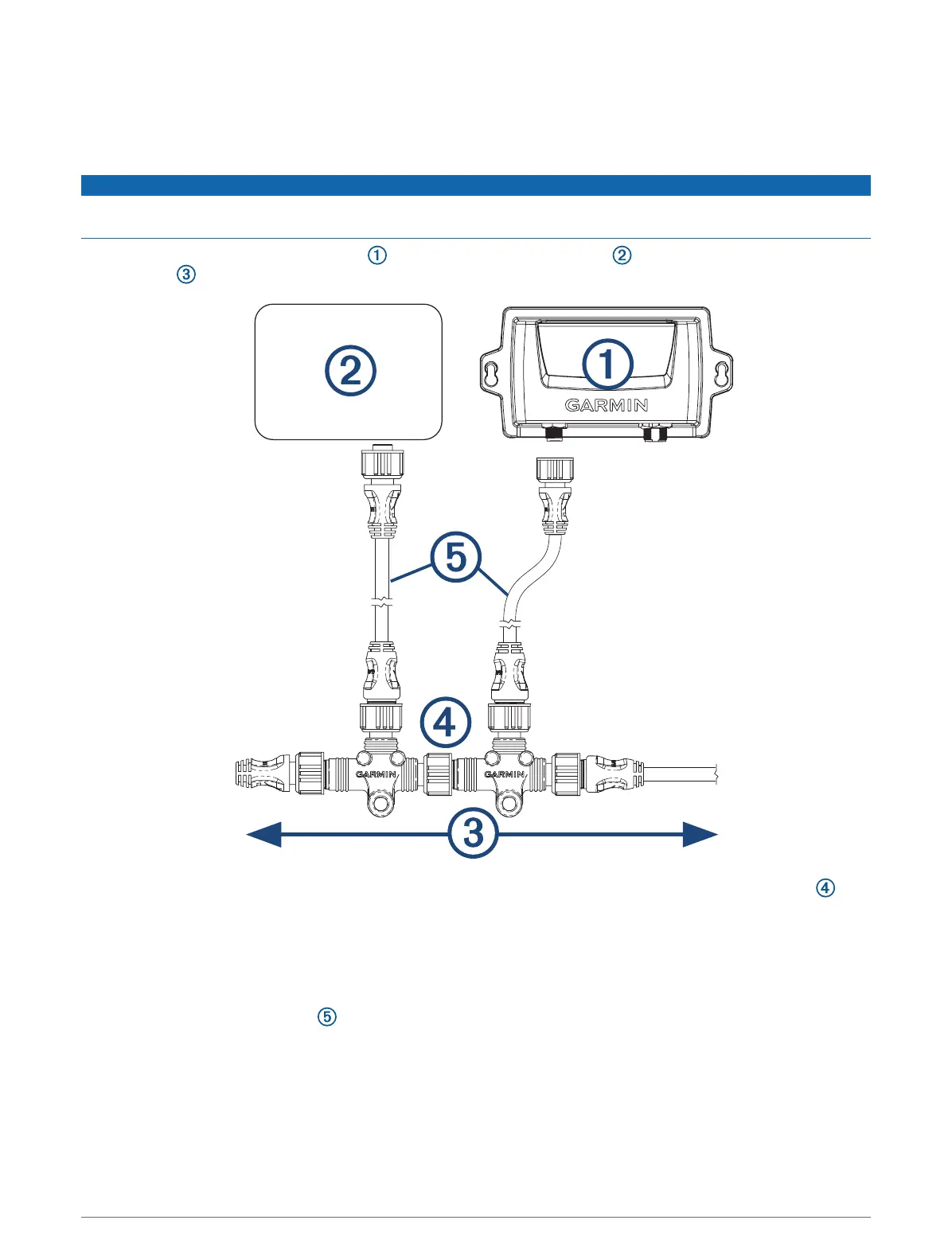 ①
②
③
②
①
GARMIN
⑤
④
GARMIN
GARMIN
③
④
⑤