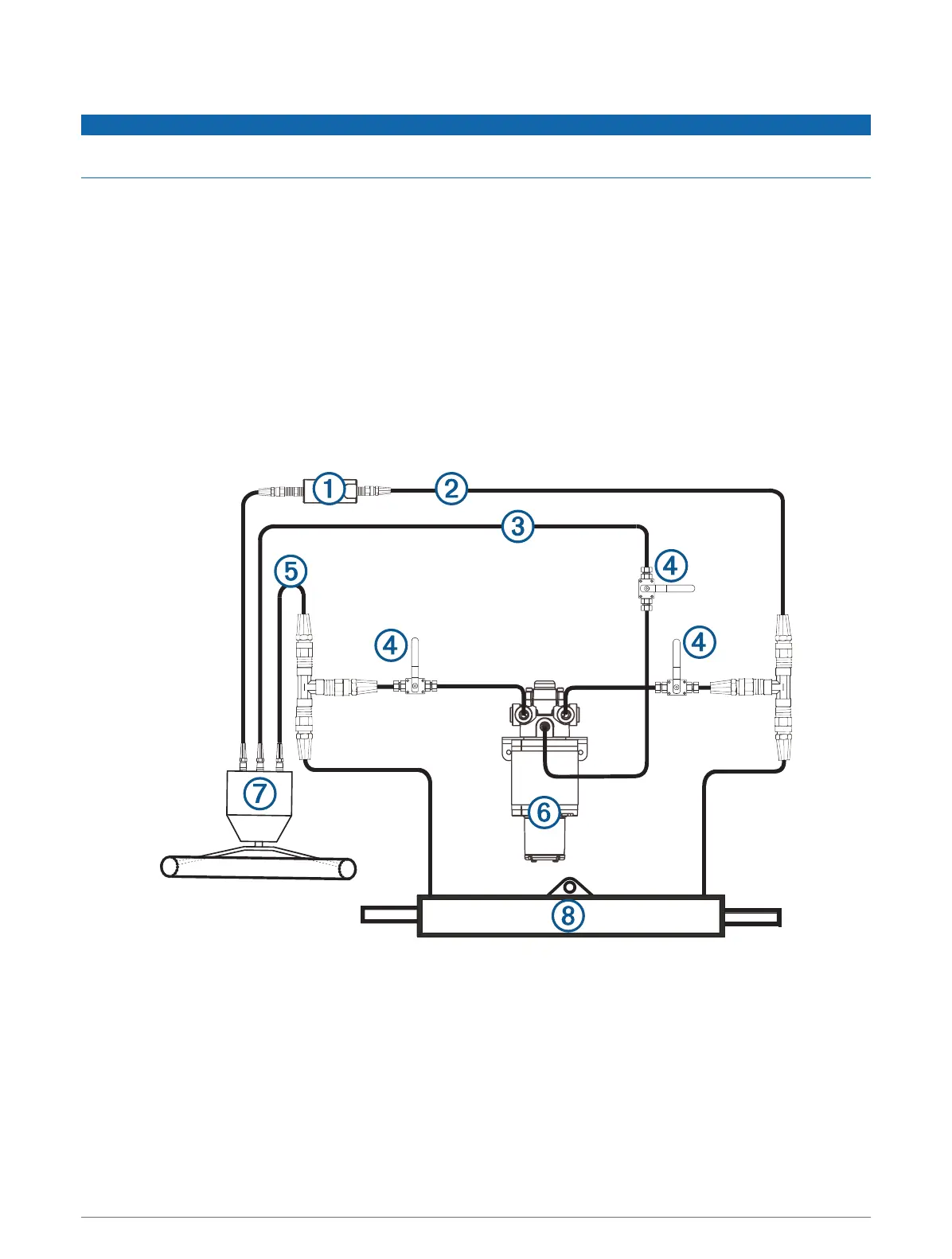 1
2
3
4
5
4
4
7
6
8