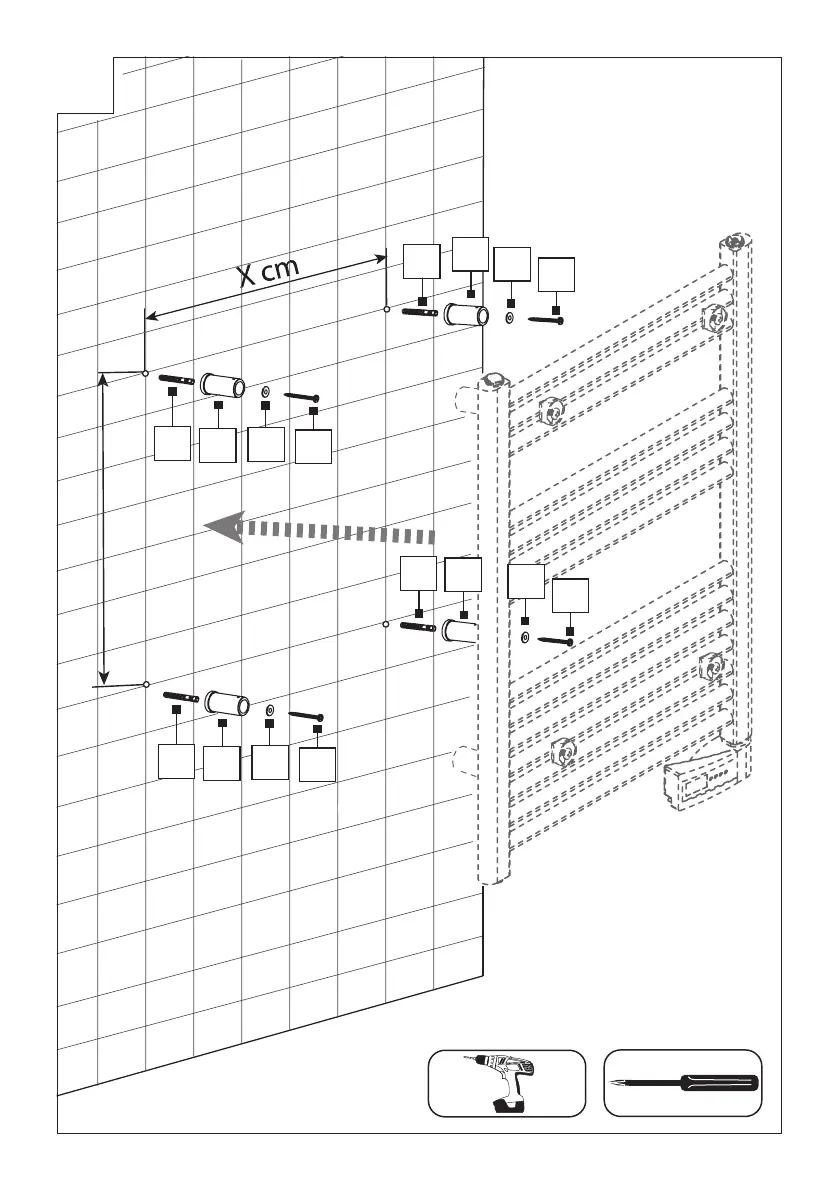 X cm