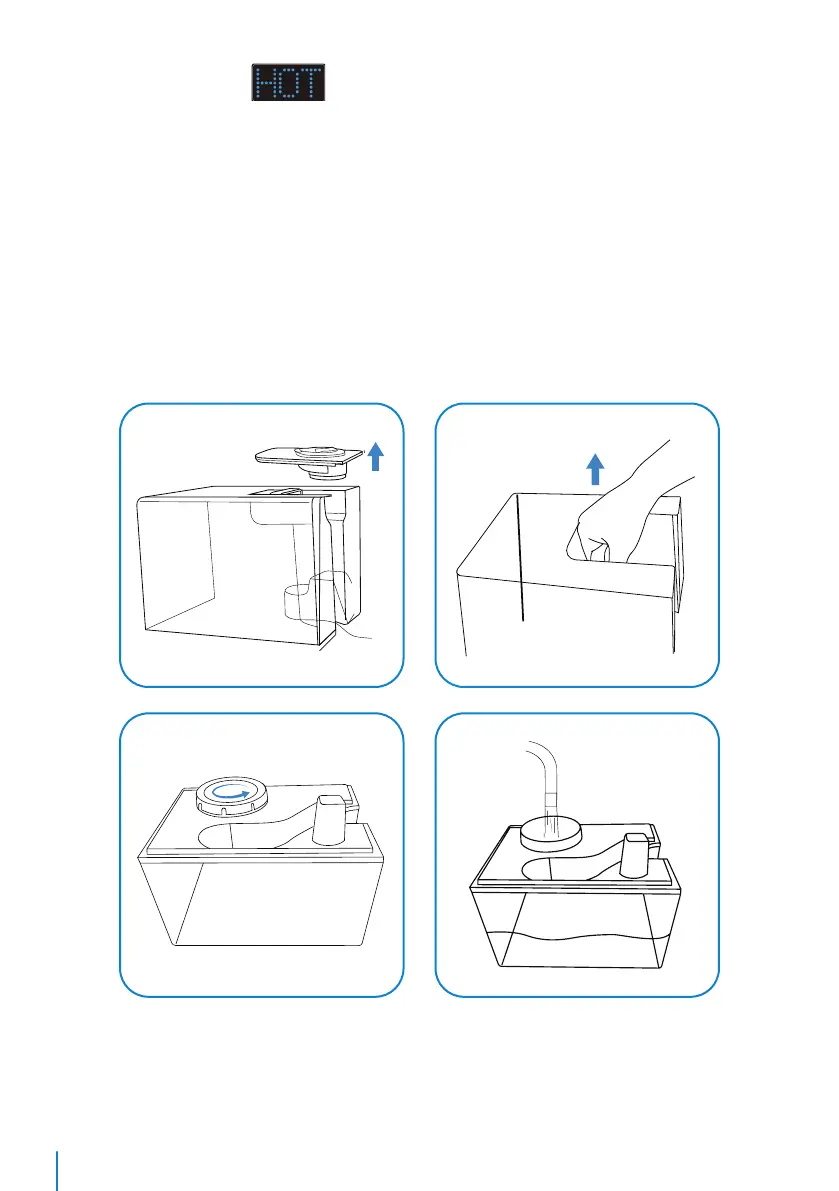 HOT