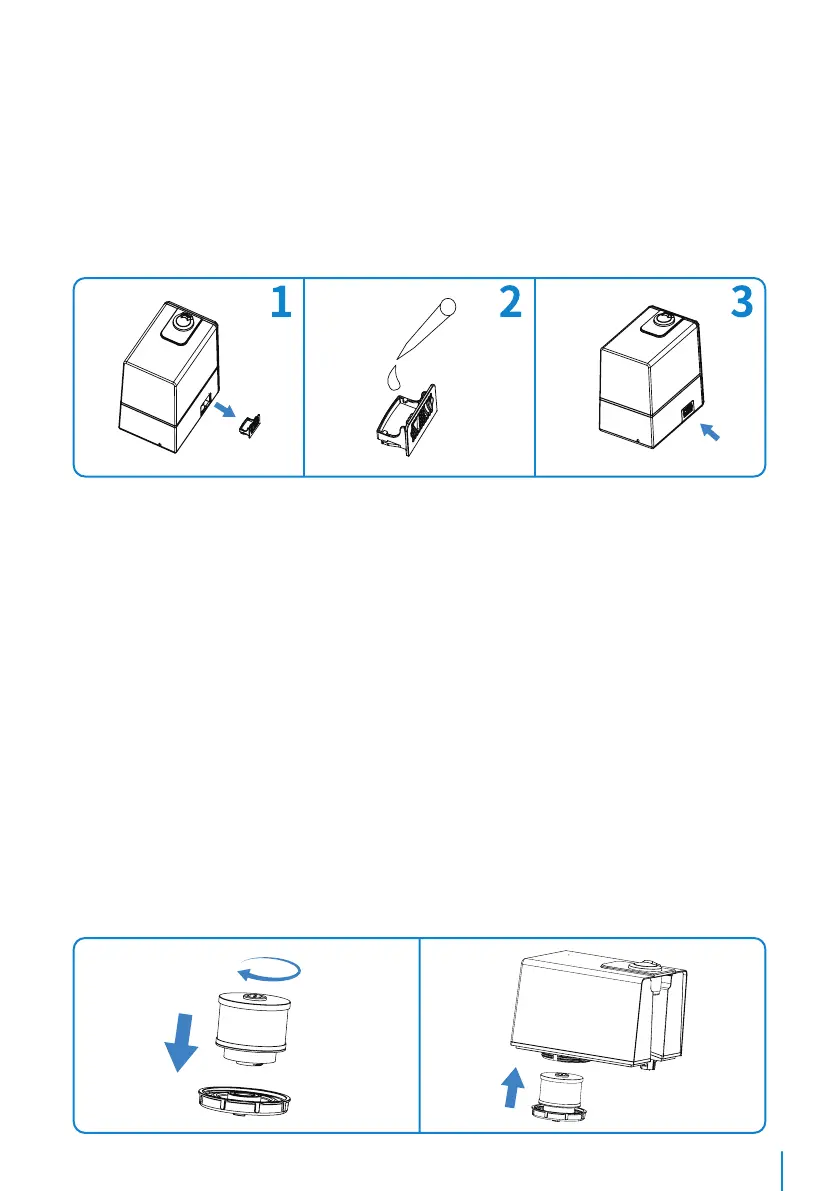 1

2

3