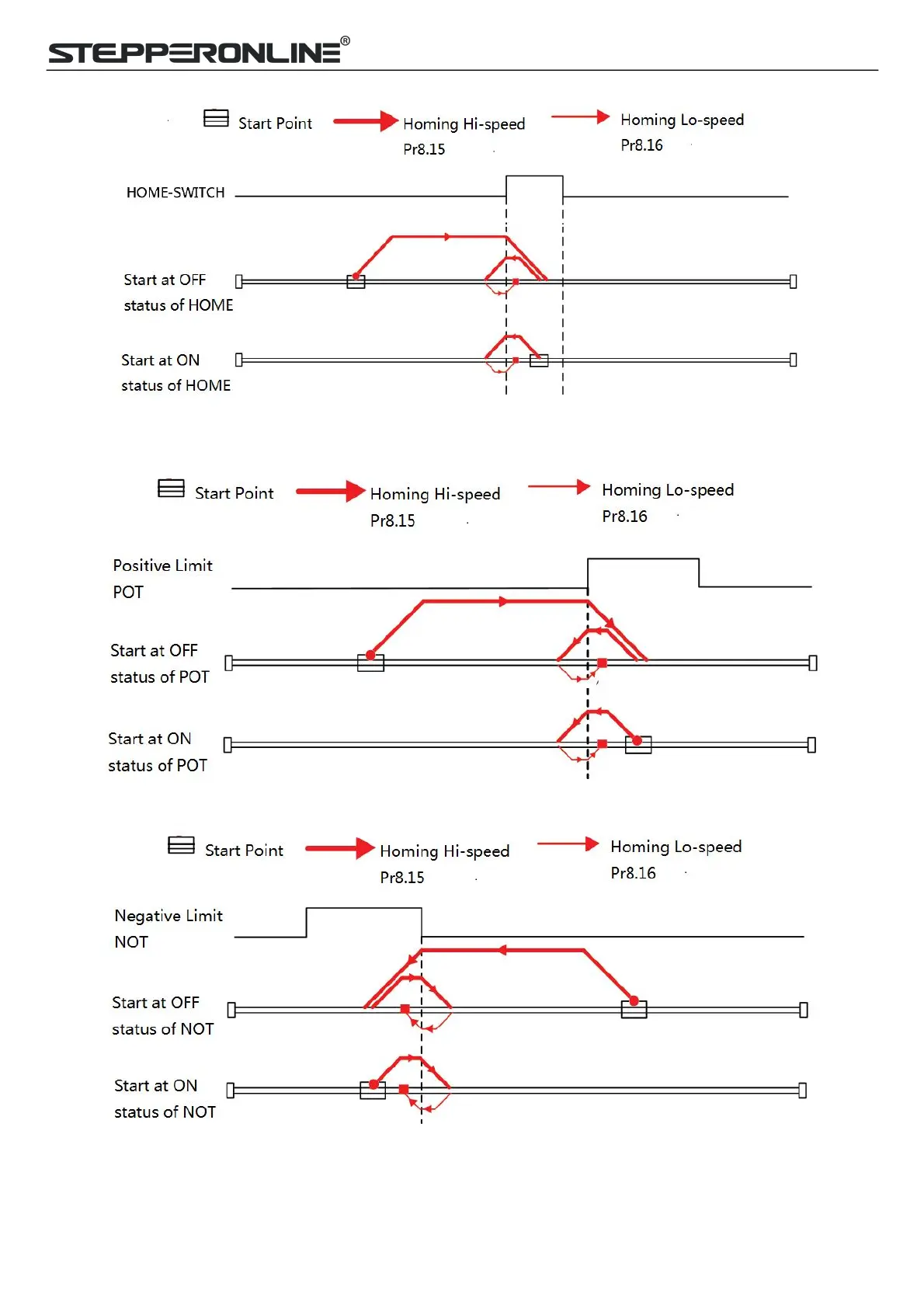 STEPPERONLINE®

Start Point
Homing Hi-speed
Pr8.15
Homing Lo-speed
Pr8.16

HOME-SWITCH

Start at OFF
status of HOME

Start at ON
status of HOME

Start Point
Homing Hi-speed
Pr8.15
Homing Lo-speed
Pr8.16

Positive Limit
POT

Start at OFF
status of POT

Start at ON
status of POT

Start Point
Homing Hi-speed
Pr8.15
Homing Lo-speed
Pr8.16

Negative Limit
NOT

Start at OFF
status of NOT

Start at ON
status of NOT