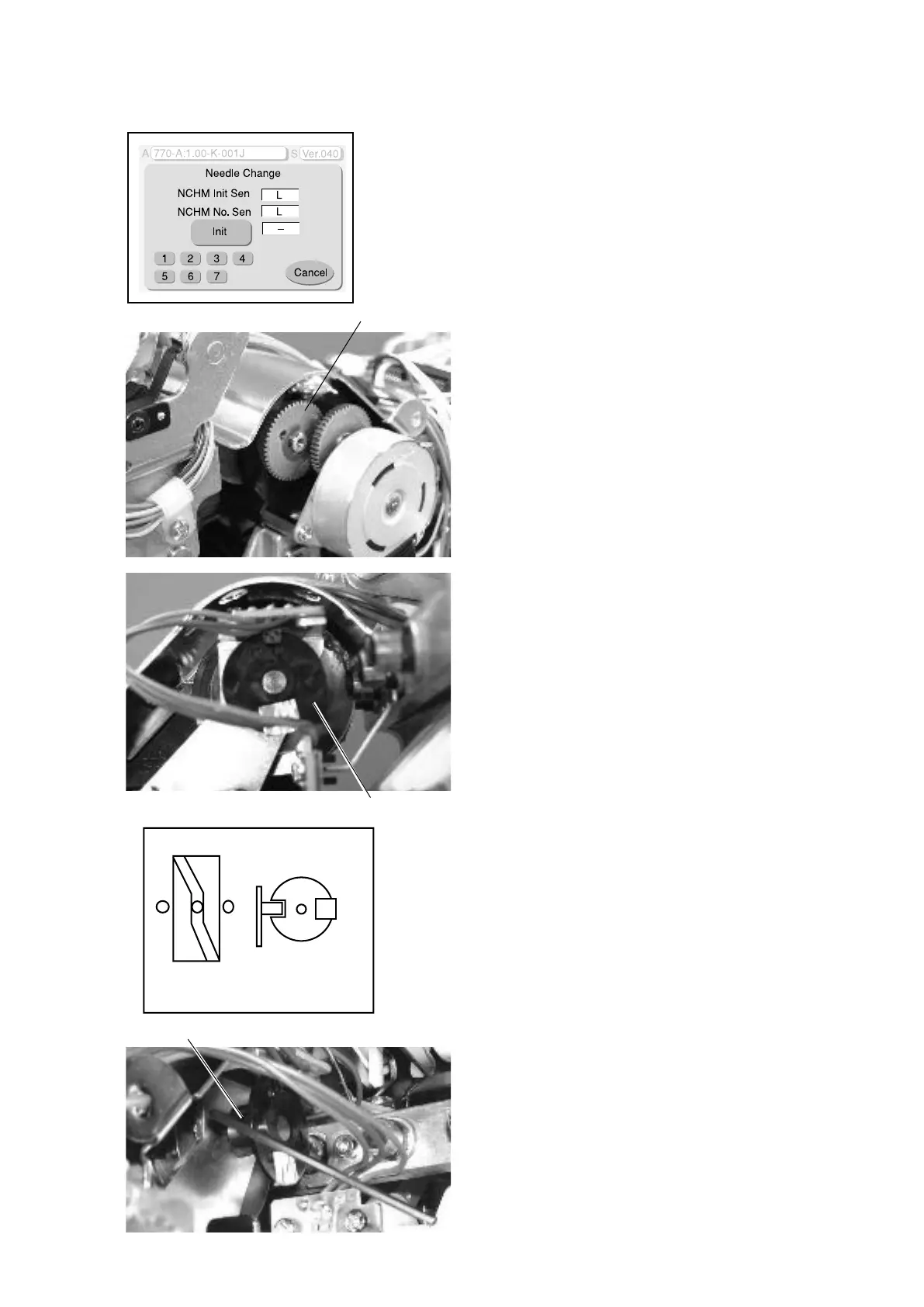 A 770-A:1.00-K-001J S Ver.040

Needle Change

NCHM Init Sen L

NCHM No. Sen L

Init –

1 2 3 4

5 6 7

Cancel