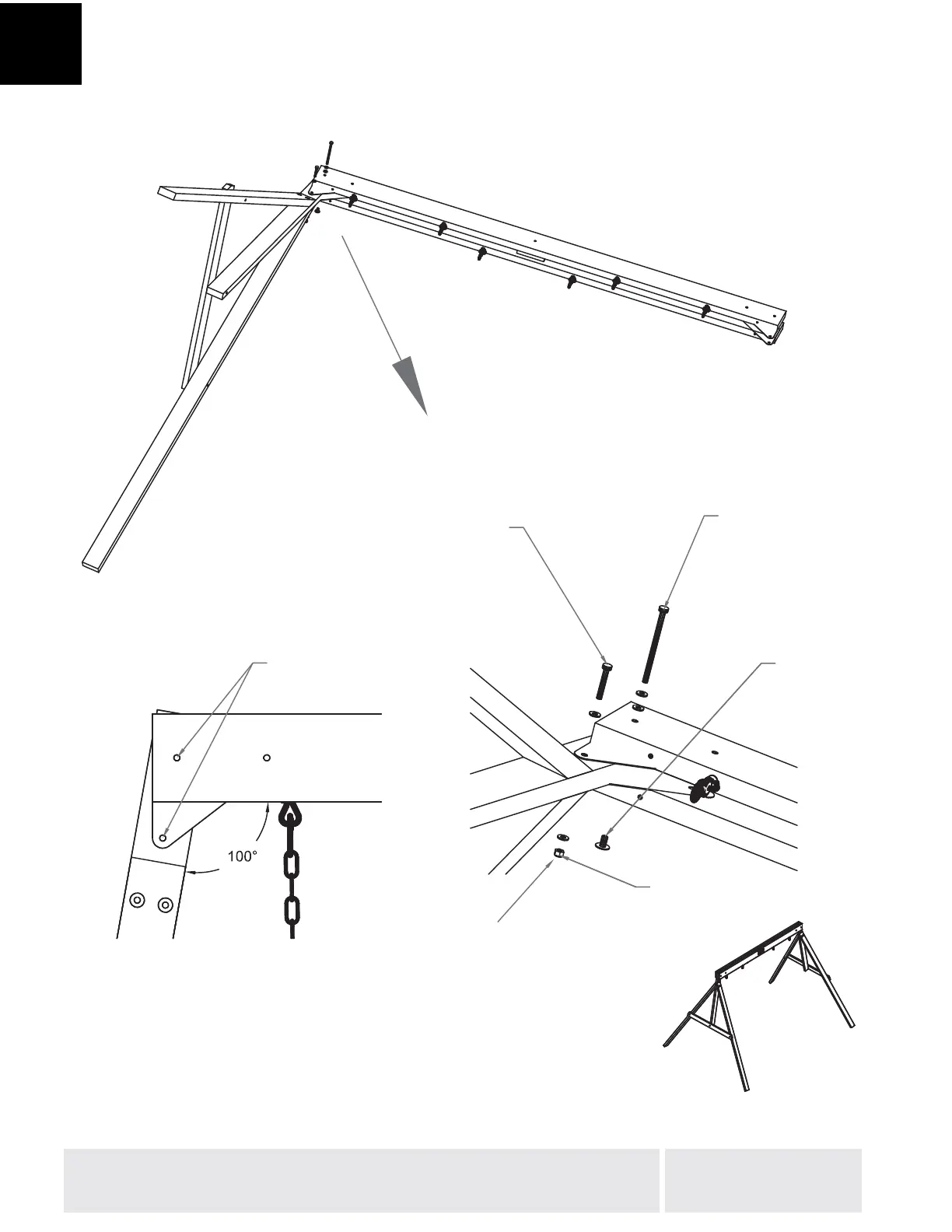 100°