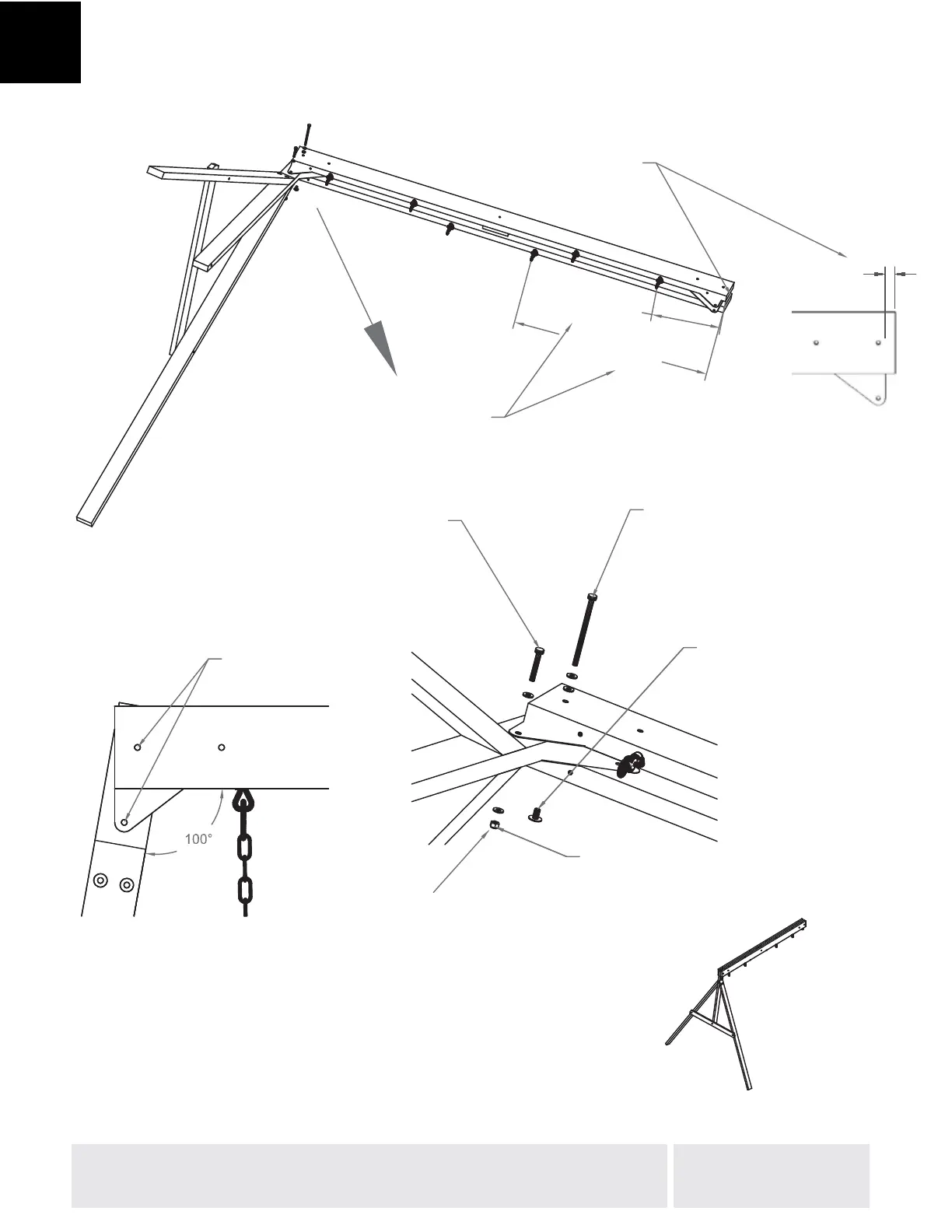 100°