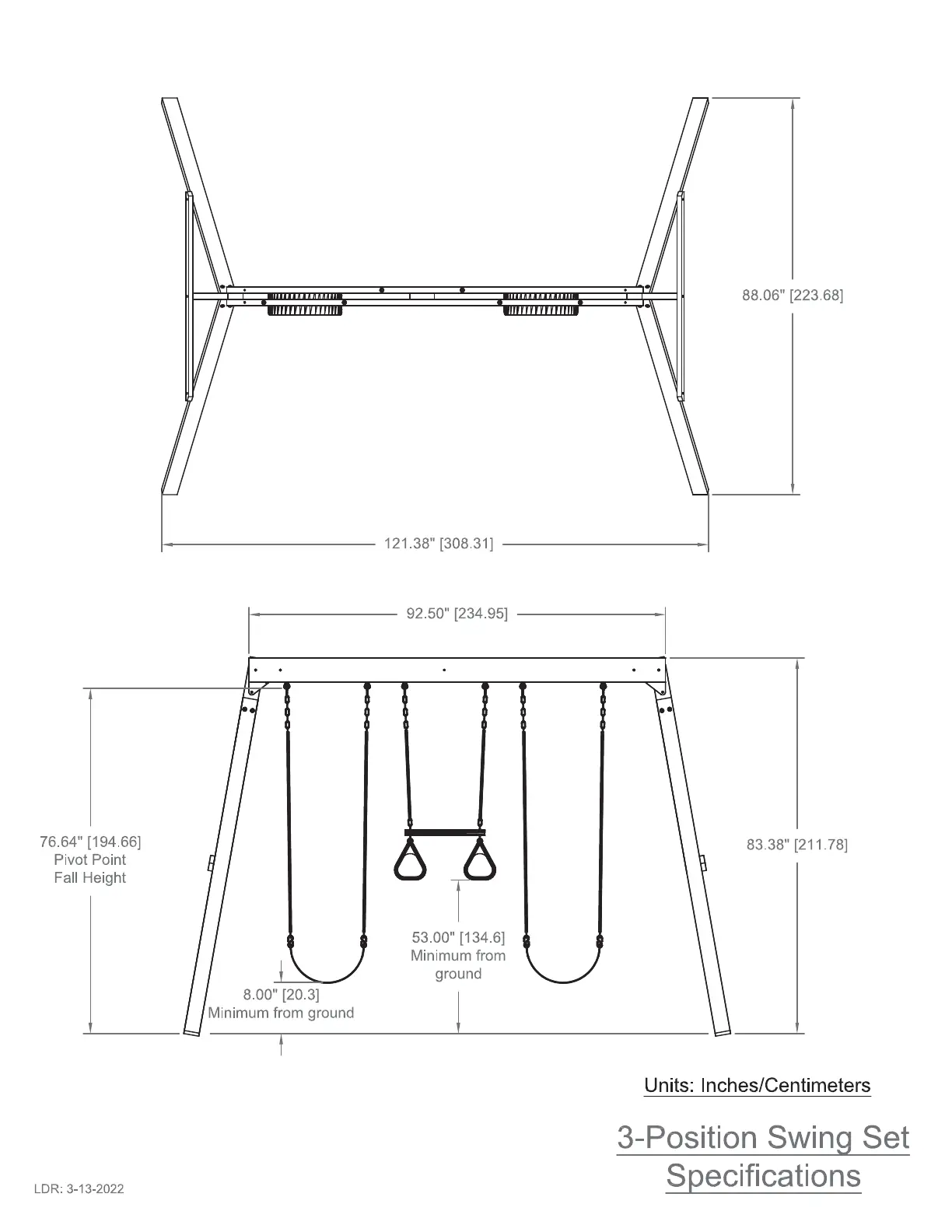 88.06" [223.68]

121.38" [308.31]

92.50" [234.95]

76.64" [194.66]
Pivot Point
Fall Height

83.38" [211.78]

53.00" [134.6]
Minimum from
ground

8.00" [20.3]
Minimum from ground

Units: Inches/Centimeters

3-Position Swing Set
Specifications

LDR: 3-13-2022