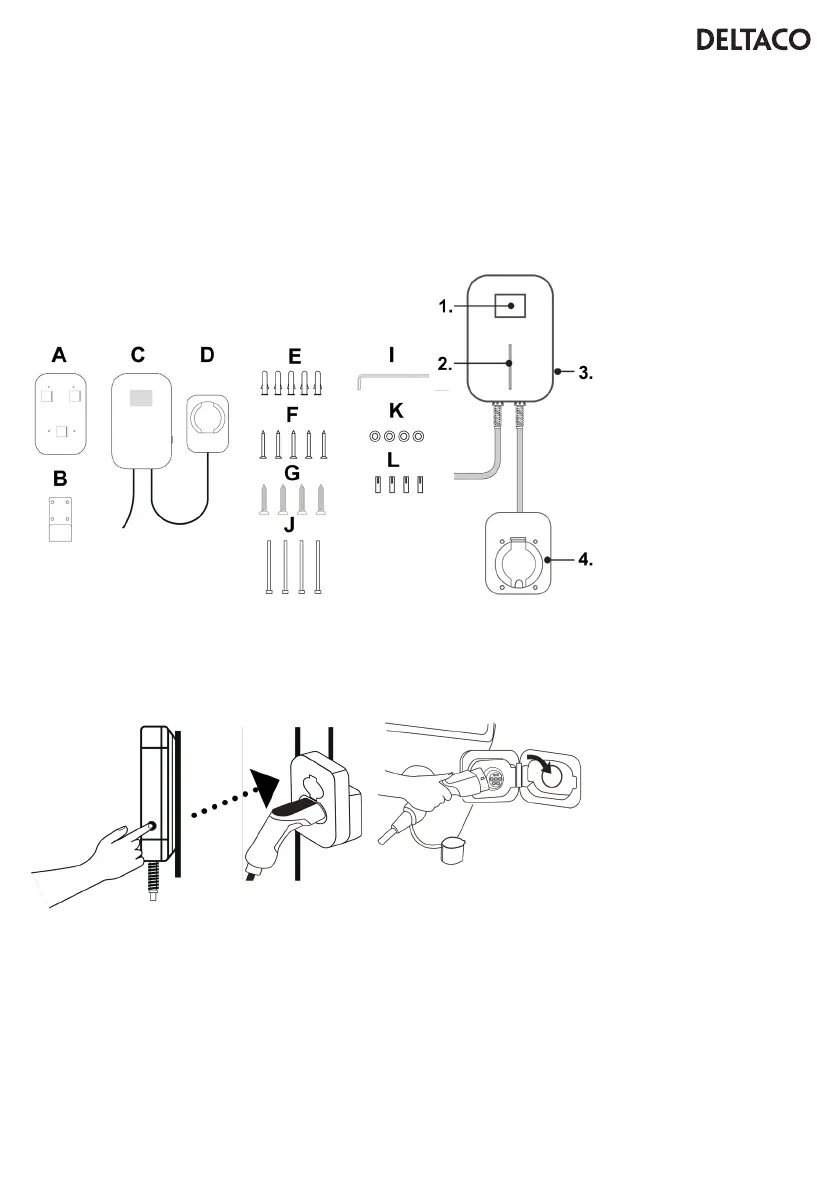 DELTACO

A
B
C
D
E
F
G
J
I
K
L
1.
2.
3.
4.