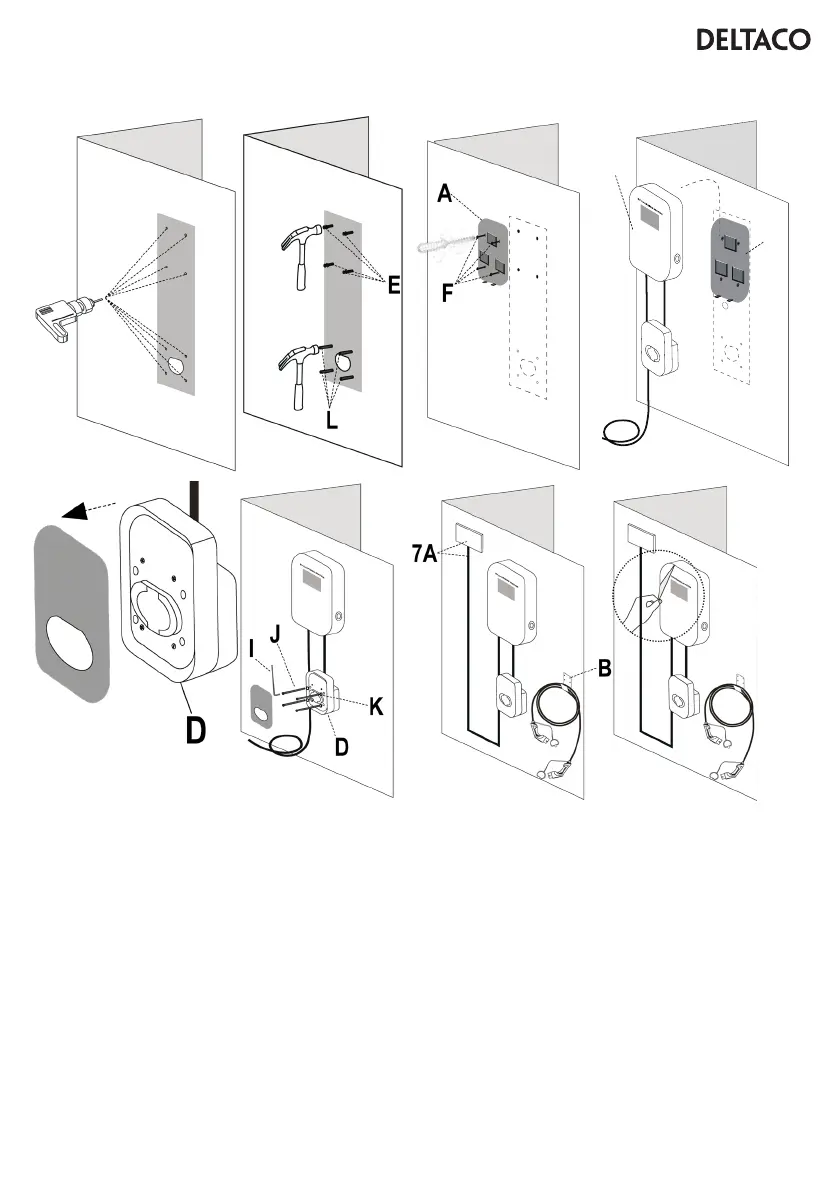 DELTACO

E

L

A

F

D

I

J

K

D

7A

B