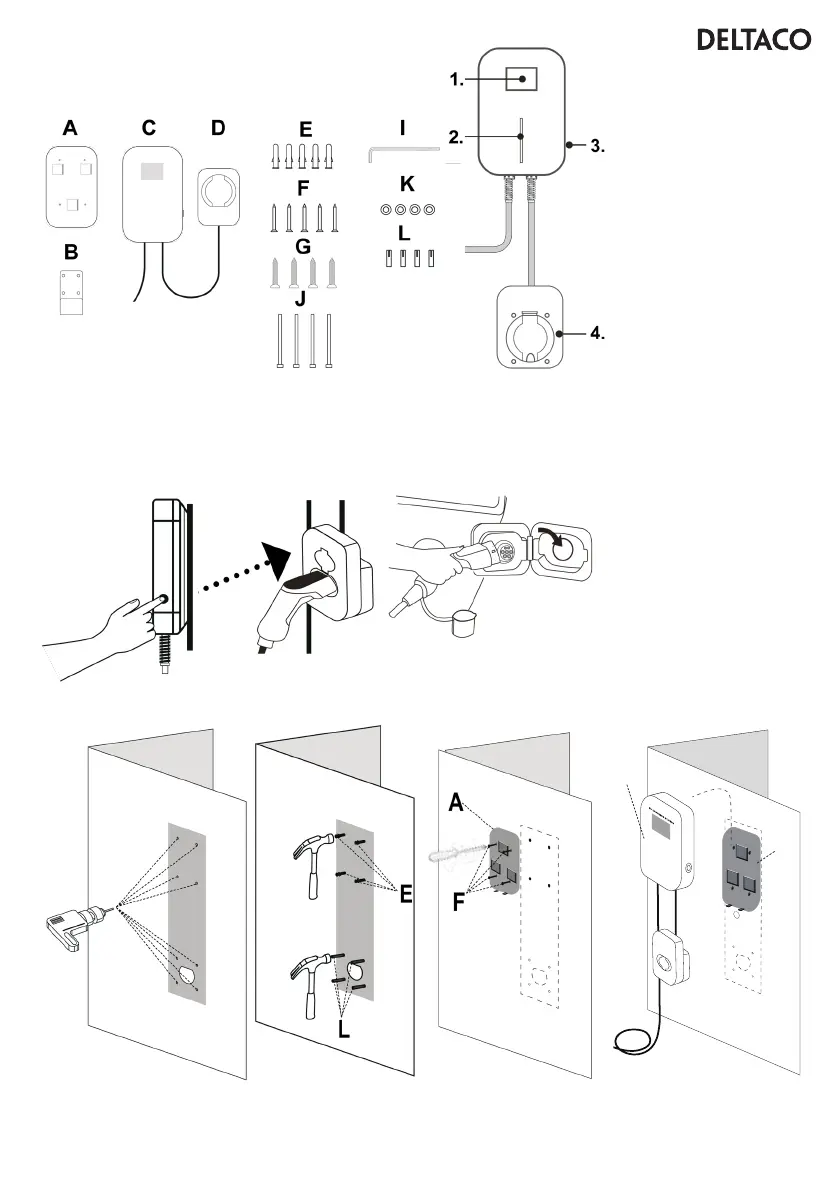 DELTACO

A
B
C
D
E
F
G
J
I
K
L

1.
2.
3.
4.

A
F
E
L