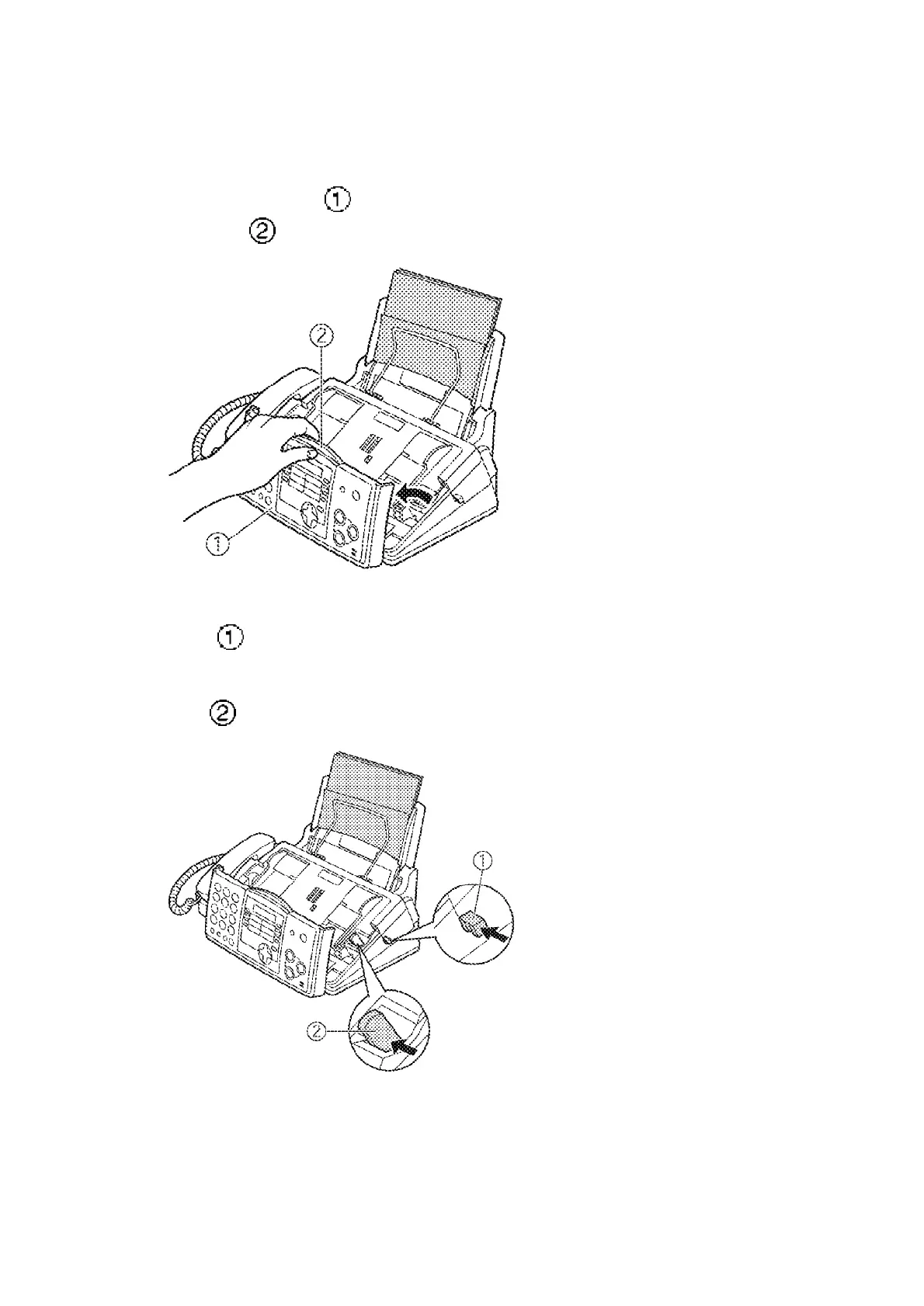 ①
②

②

①

①

②

①

②