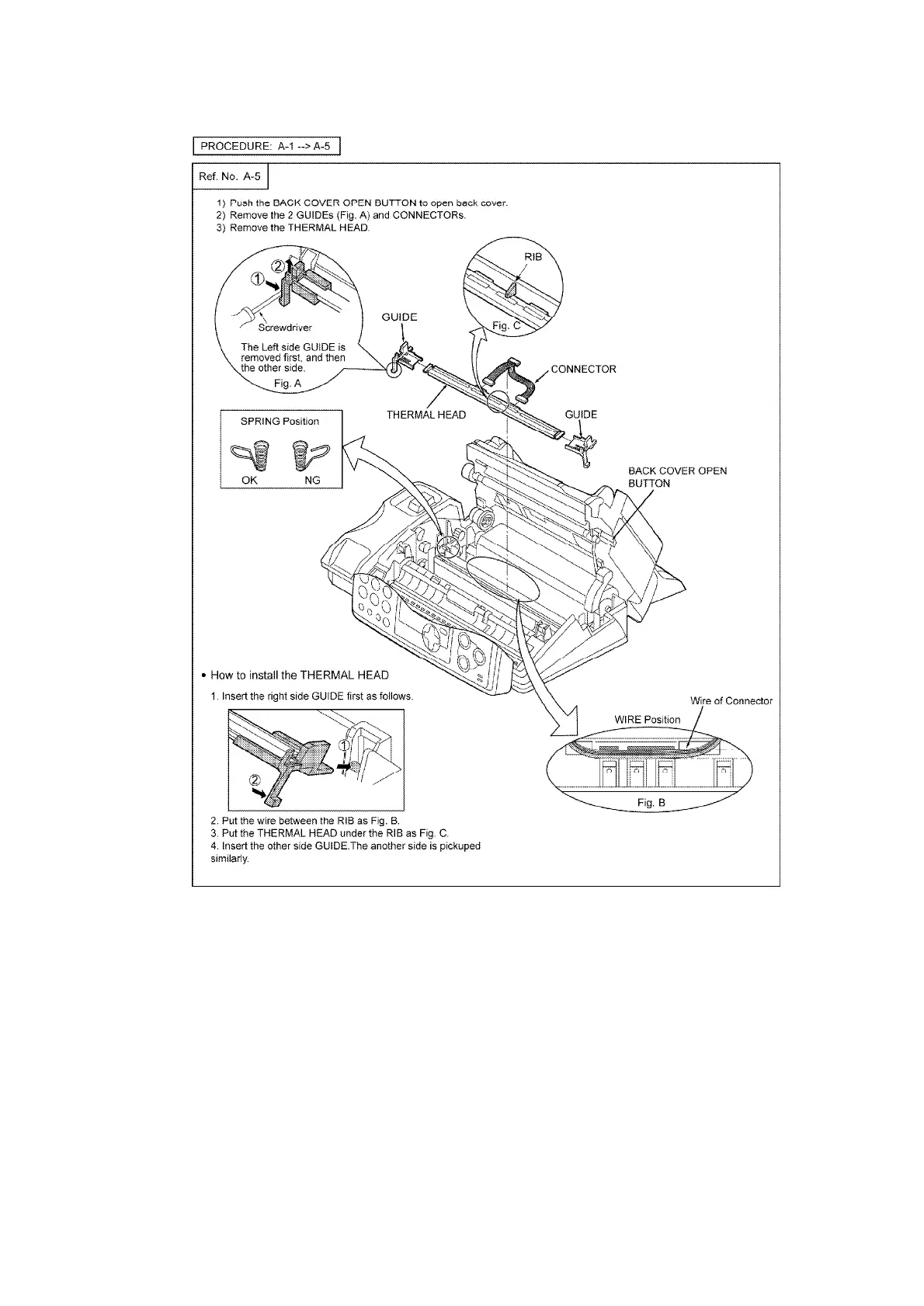 PROCEDURE: A-1 --> A-5

Ref. No. A-5

1) Push the BACK COVER OPEN BUTTON to open back cover.
2) Remove the 2 GUIDEs (Fig. A) and CONNECTORs.
3) Remove the THERMAL HEAD.

②
①
Screwdriver
The Left side GUIDE is removed first, and then the other side.
Fig. A

GUIDE

RIB
Fig. C

CONNECTOR

THERMAL HEAD

GUIDE

SPRING Position
OK NG

BACK COVER OPEN BUTTON

• How to install the THERMAL HEAD
1. Insert the right side GUIDE first as follows.

①
②

Wire of Connector
WIRE Position
Fig. B

2. Put the wire between the RIB as Fig. B.
3. Put the THERMAL HEAD under the RIB as Fig. C.
4. Insert the other side GUIDE.The another side is pickuped similarly.