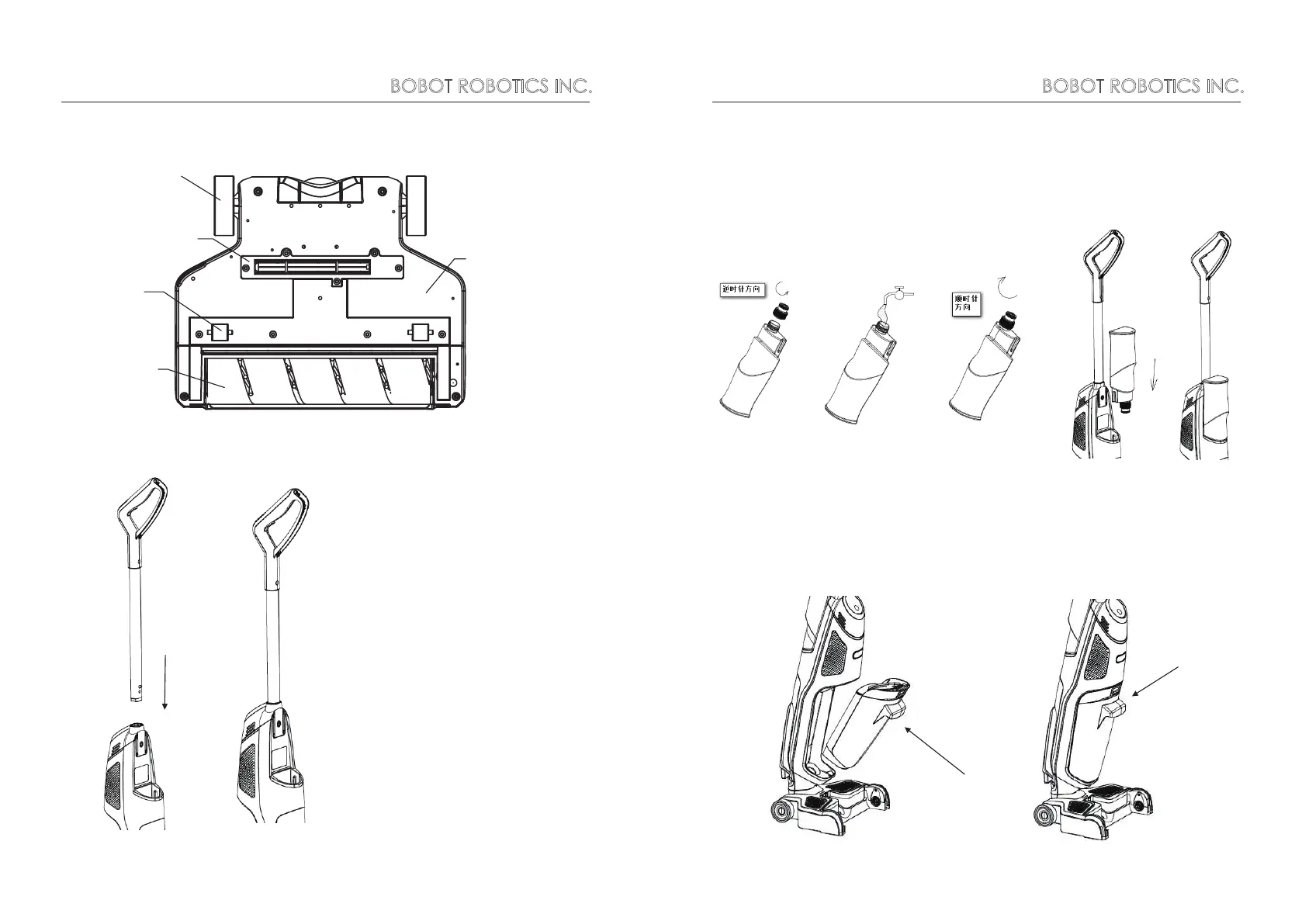 BOBOT ROBOTICS INC.

BOBOT ROBOTICS INC.

逆时针方向

顺时针方向