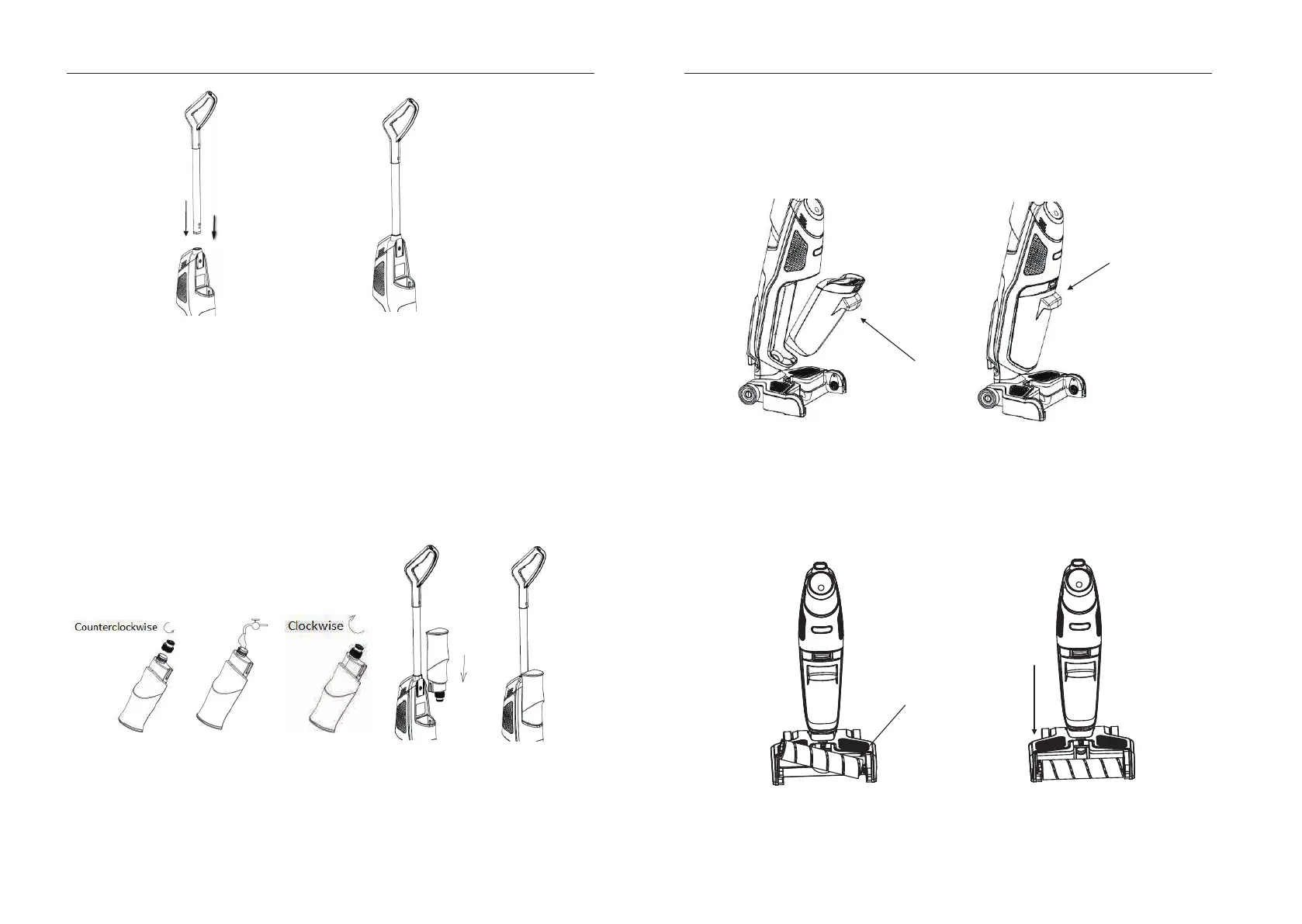 Counterclockwise

Clockwise