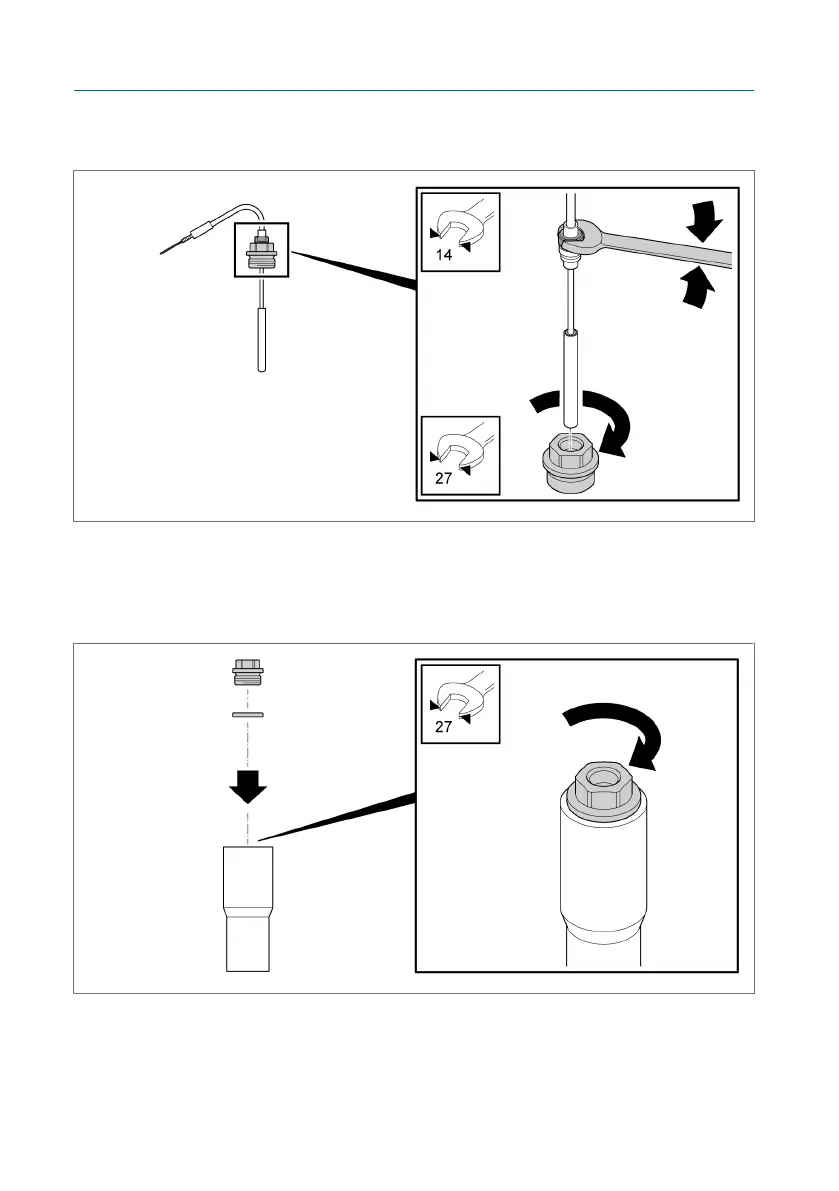 14

27

27