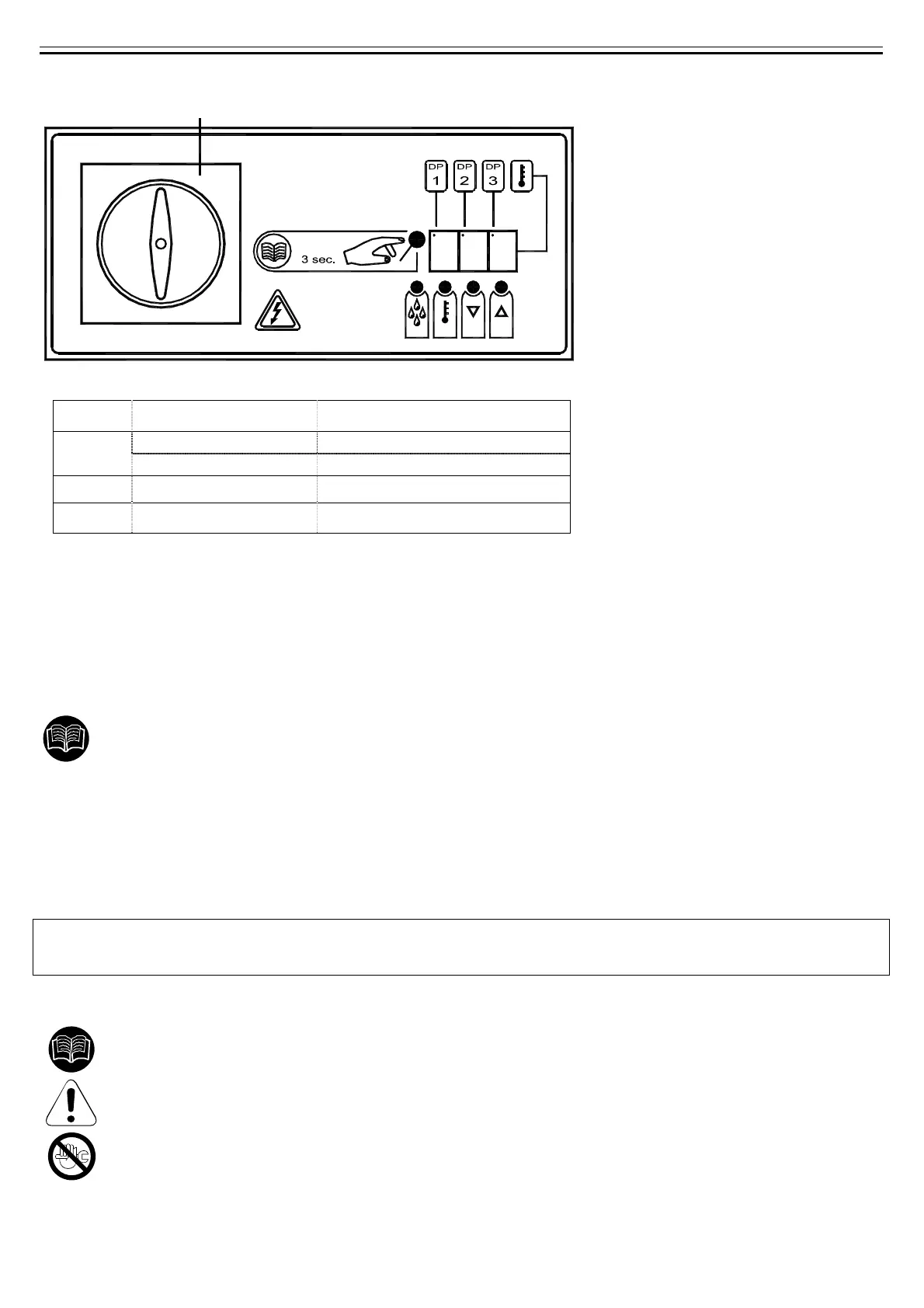 DP 1
DP 2
DP 3
3 sec.