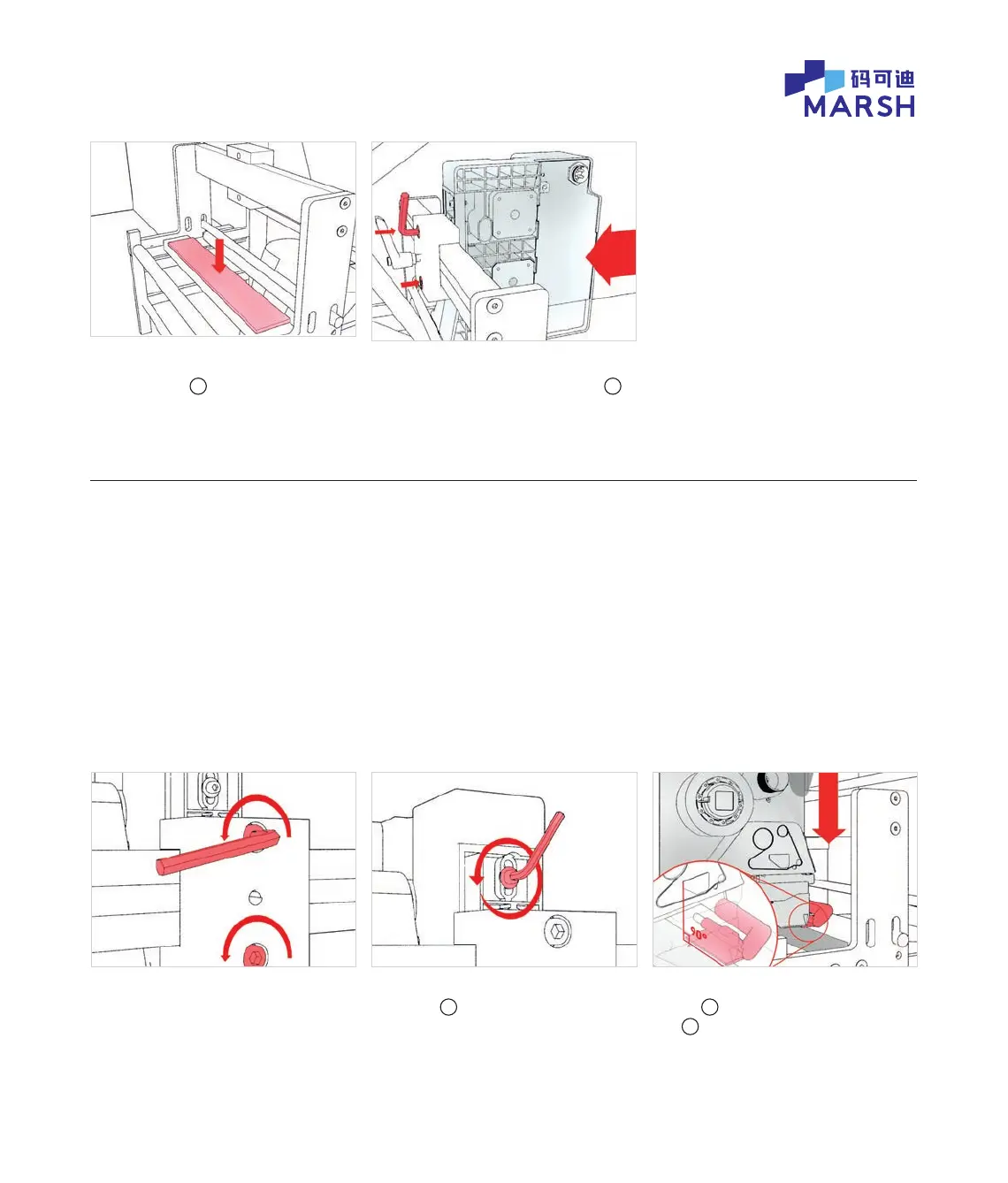 码可迪
MARSH

90°