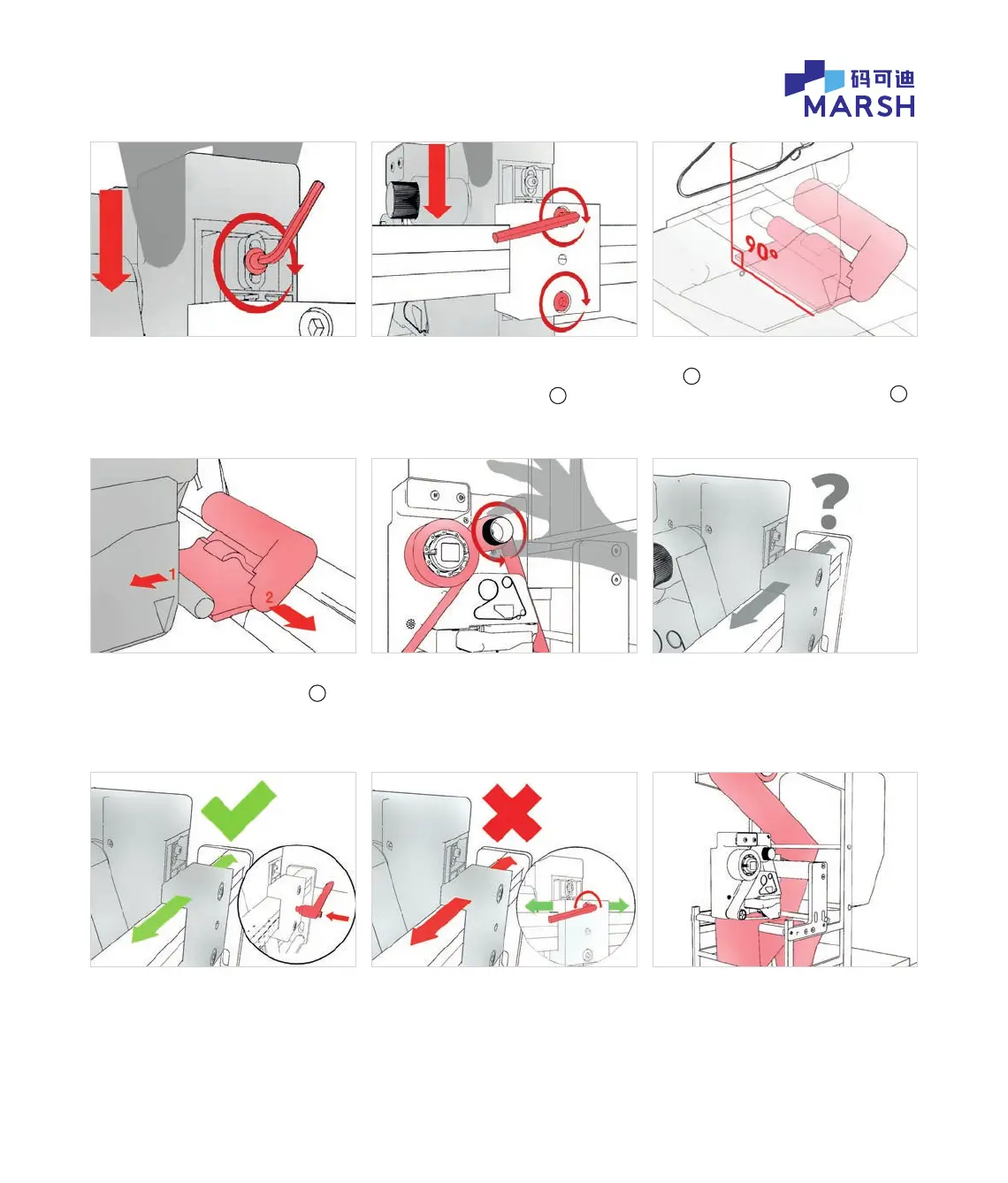 码可迪
MARSH

90°

1
2

?