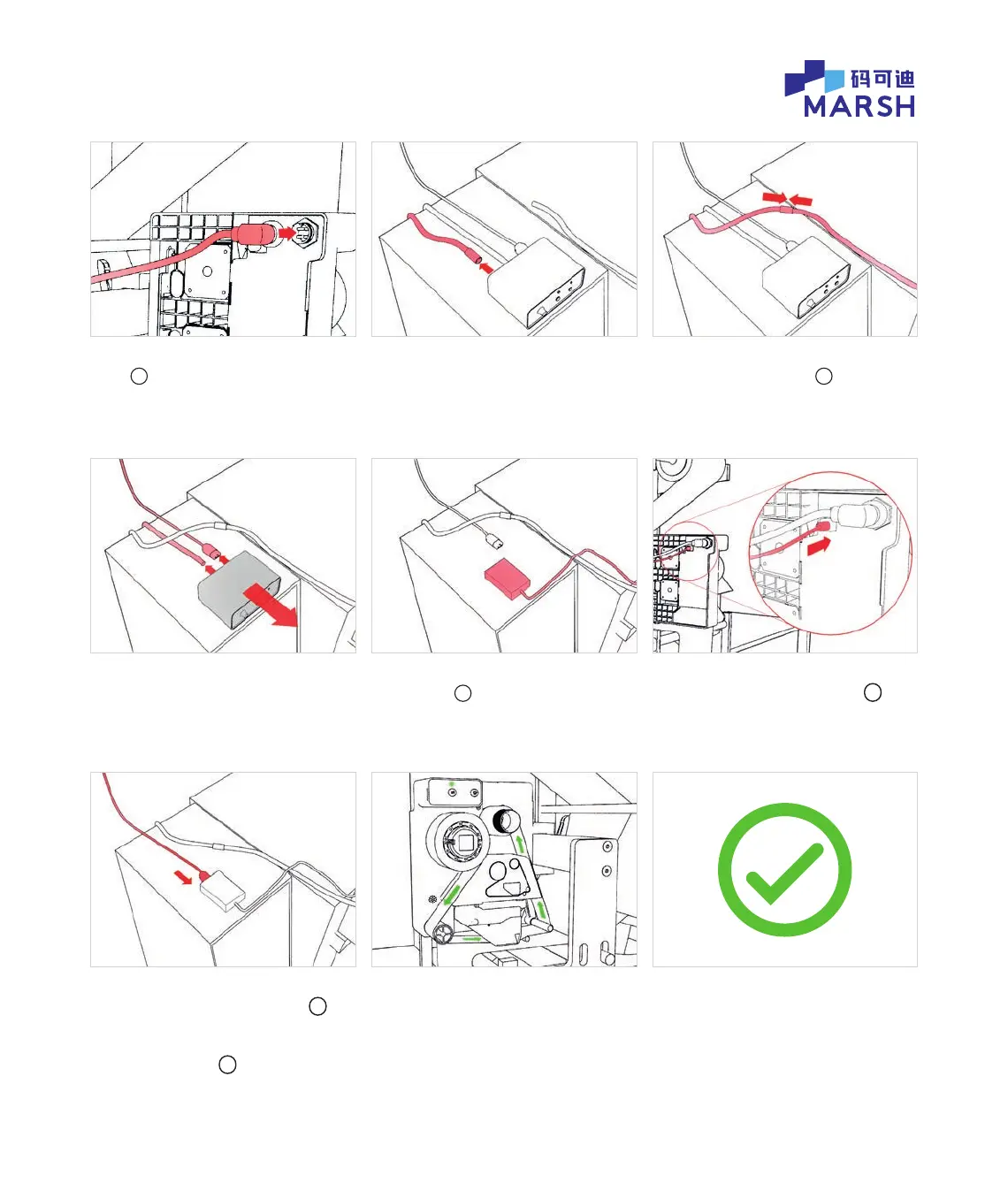 码可迪
MARSH