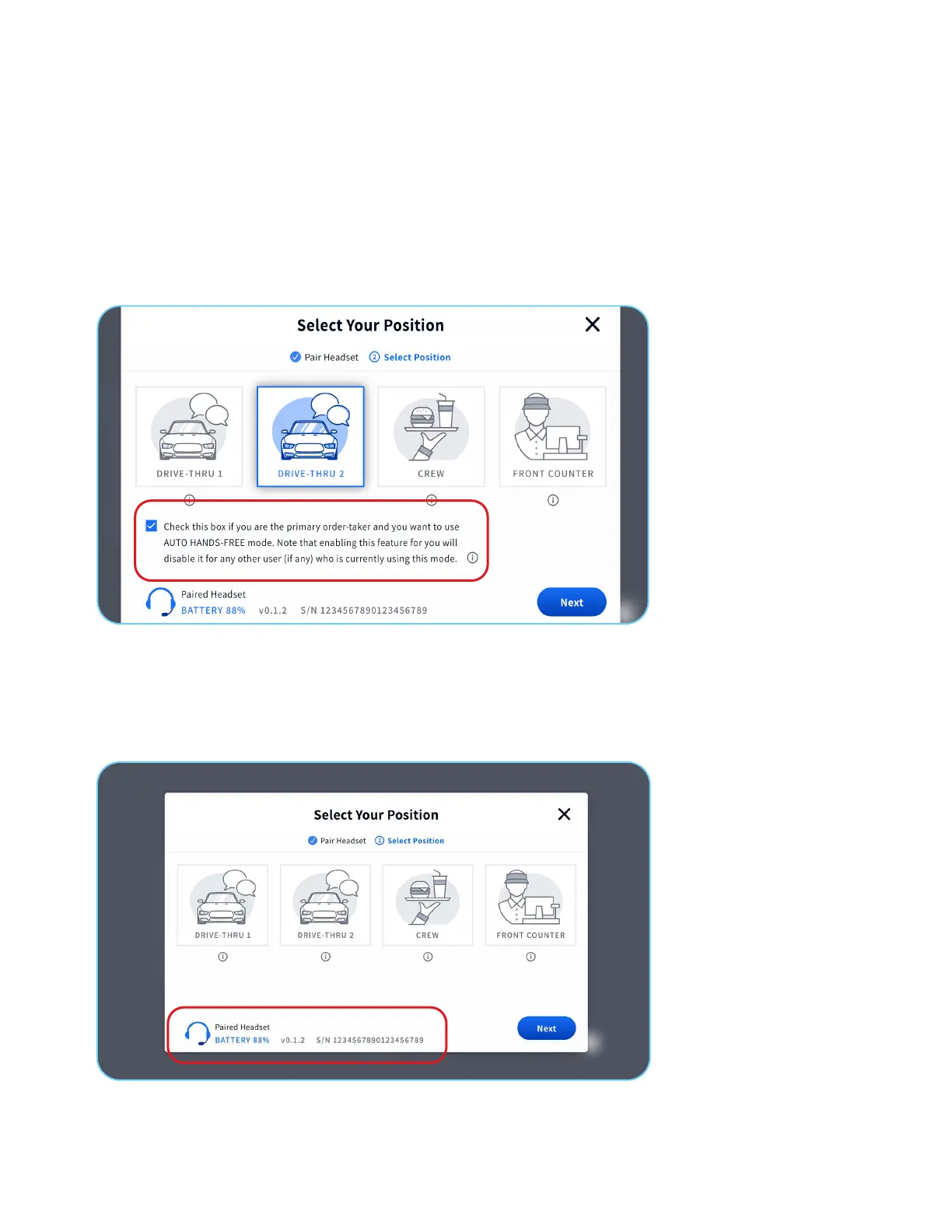 Select Your Position

Pair Headset ② Select Position

DRIVE-THRU 1

DRIVE-THRU 2

CREW

FRONT COUNTER

Check this box if you are the primary order-taker and you want to use AUTO HANDS-FREE mode. Note that enabling this feature for you will disable it for any other user (if any) who is currently using this mode.

Paired Headset
BATTERY 88% v0.1.2 S/N 1234567890123456789

Next

Select Your Position

Pair Headset ② Select Position

DRIVE-THRU 1

DRIVE-THRU 2

CREW

FRONT COUNTER

Paired Headset
BATTERY 88% v0.1.2 S/N 1234567890123456789

Next