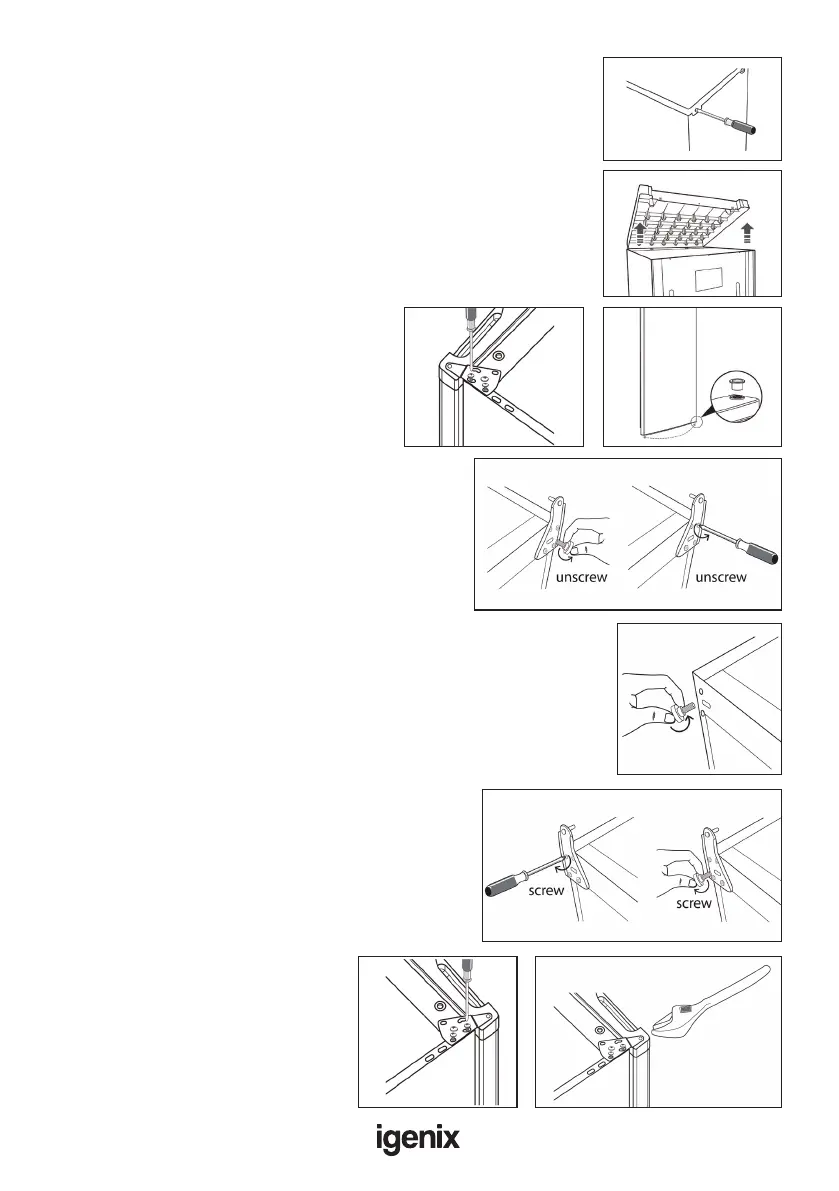 unscrew

unscrew

screw

screw

igenix