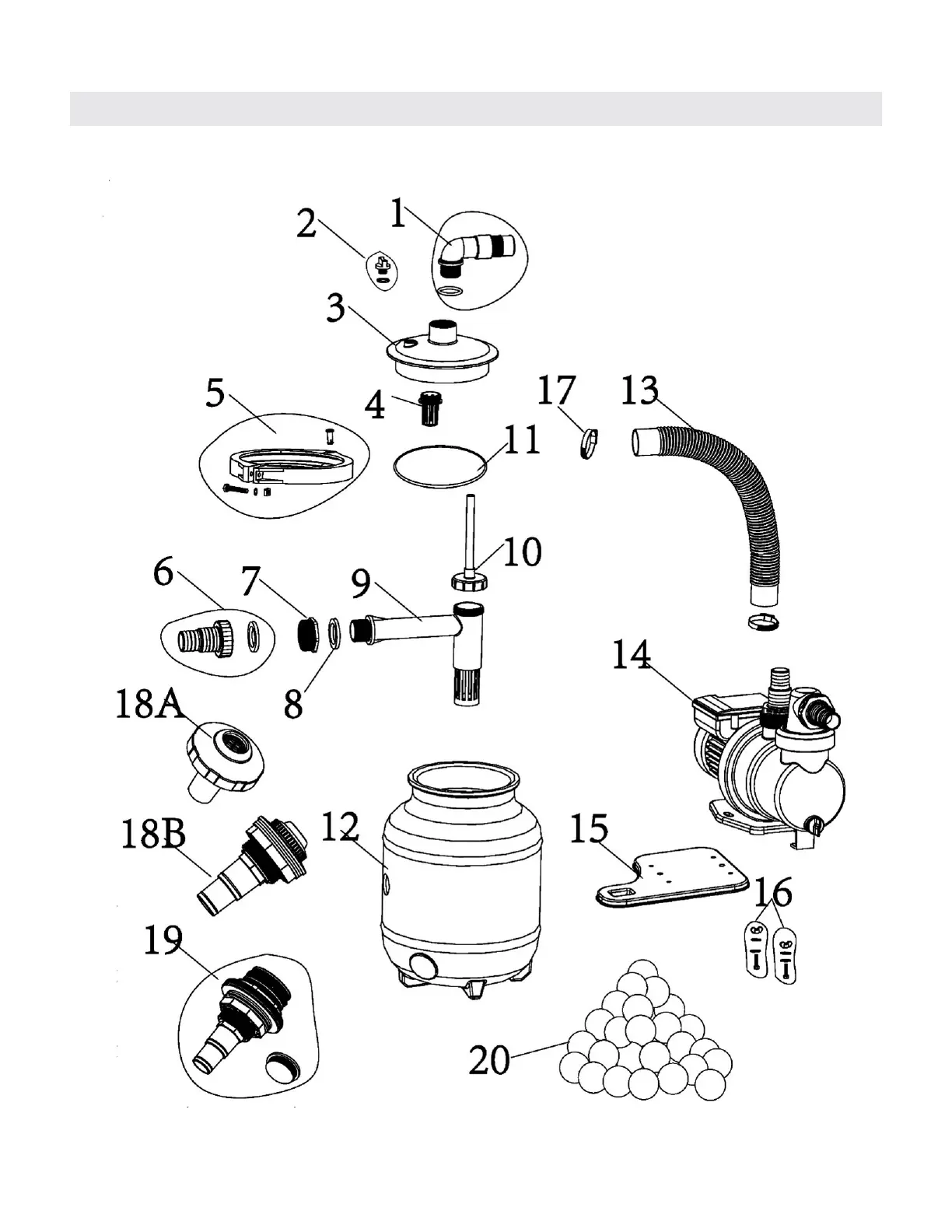 2
1
3
5
4
17
13
11
10
6
7
9
8
14
18A
18B
12
15
16
19
20