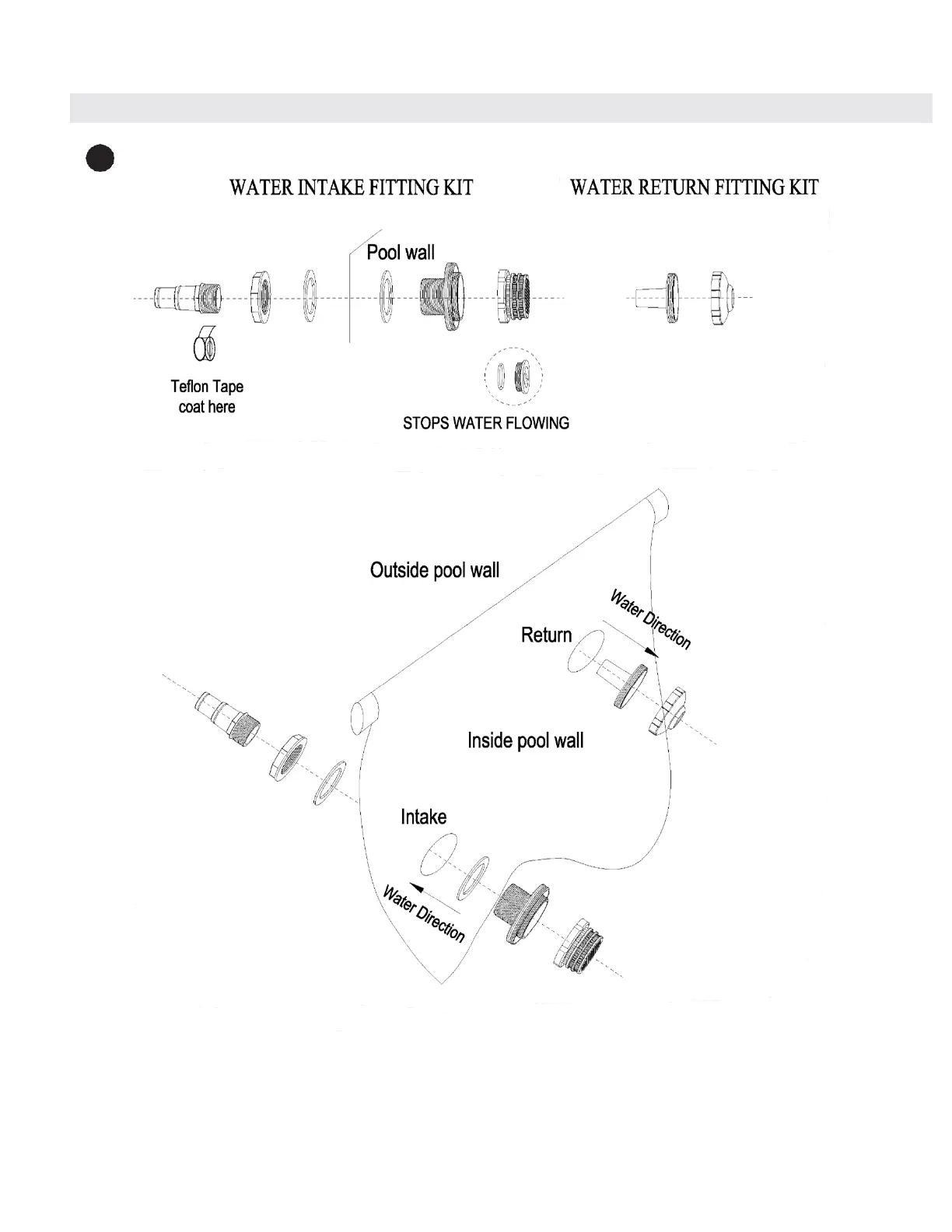 WATER INTAKE FITTING KIT

WATER RETURN FITTING KIT

Pool wall

Teflon Tape coat here

STOPS WATER FLOWING

Outside pool wall

Water Direction

Return

Inside pool wall

Intake

Water Direction