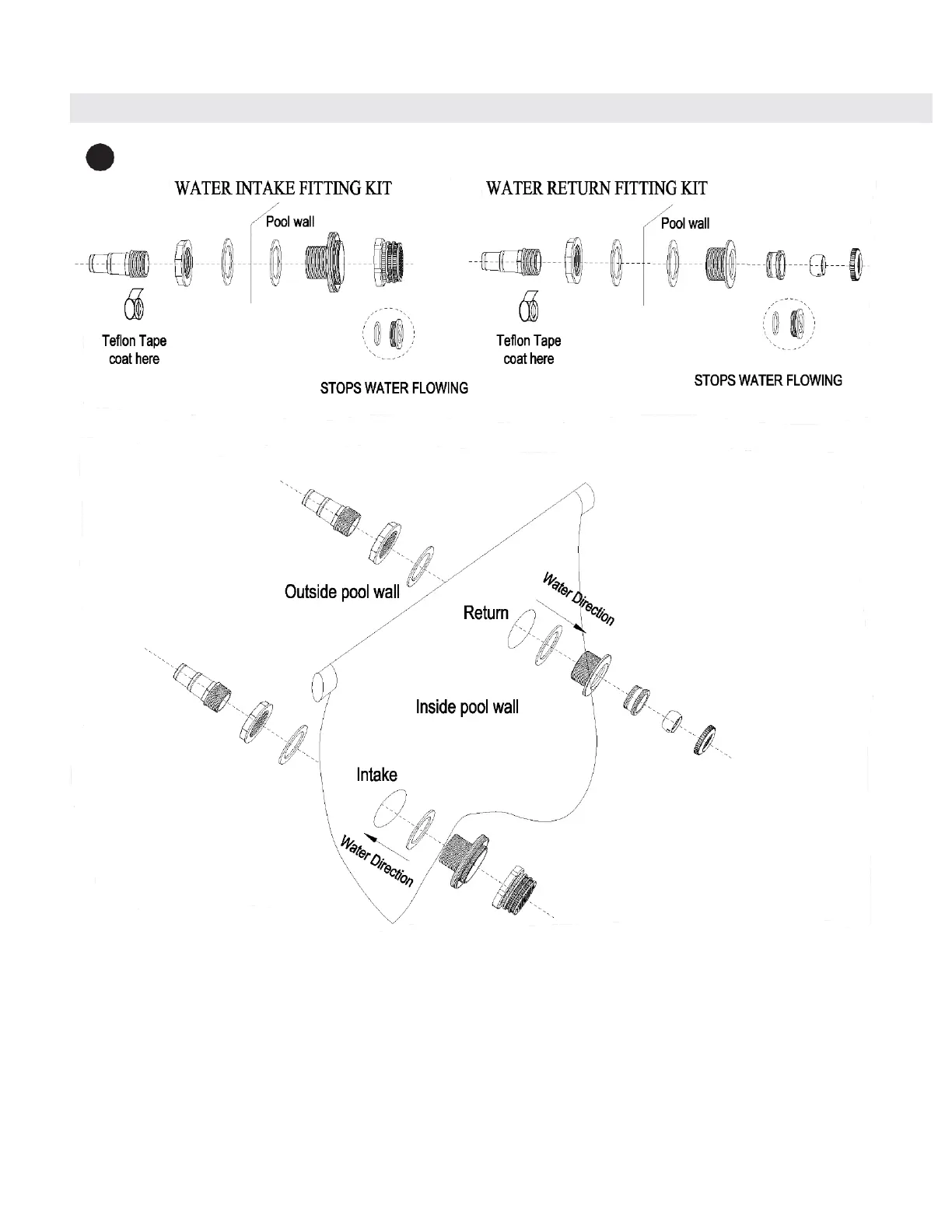 WATER INTAKE FITTING KIT

Pool wall

Teflon Tape coat here

STOPS WATER FLOWING

WATER RETURN FITTING KIT

Pool wall

Teflon Tape coat here

STOPS WATER FLOWING

Outside pool wall

Water Direction

Return

Inside pool wall

Intake

Water Direction