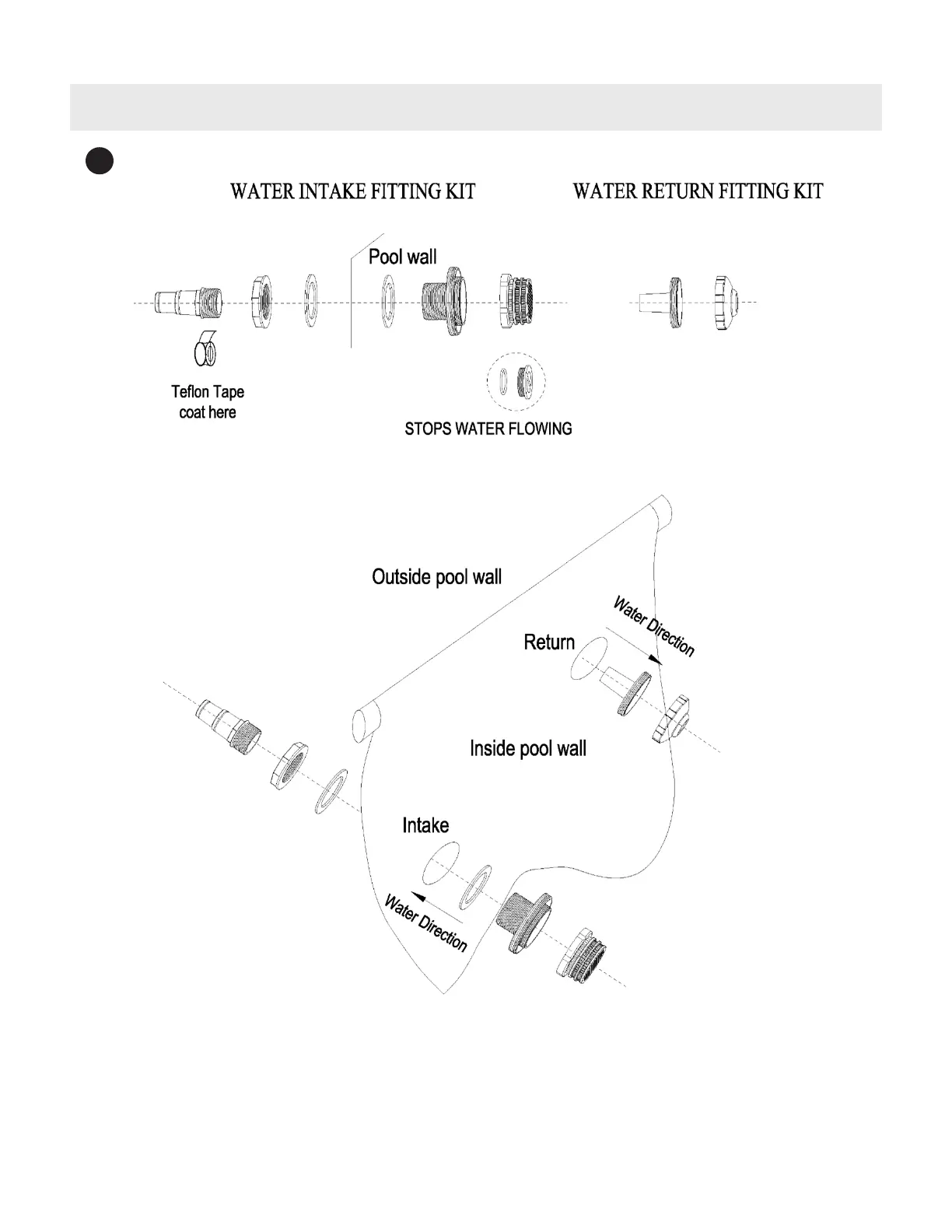 WATER INTAKE FITTING KIT

WATER RETURN FITTING KIT

Pool wall

Teflon Tape coat here

STOPS WATER FLOWING

Outside pool wall

Water Direction

Return

Inside pool wall

Intake

Water Direction