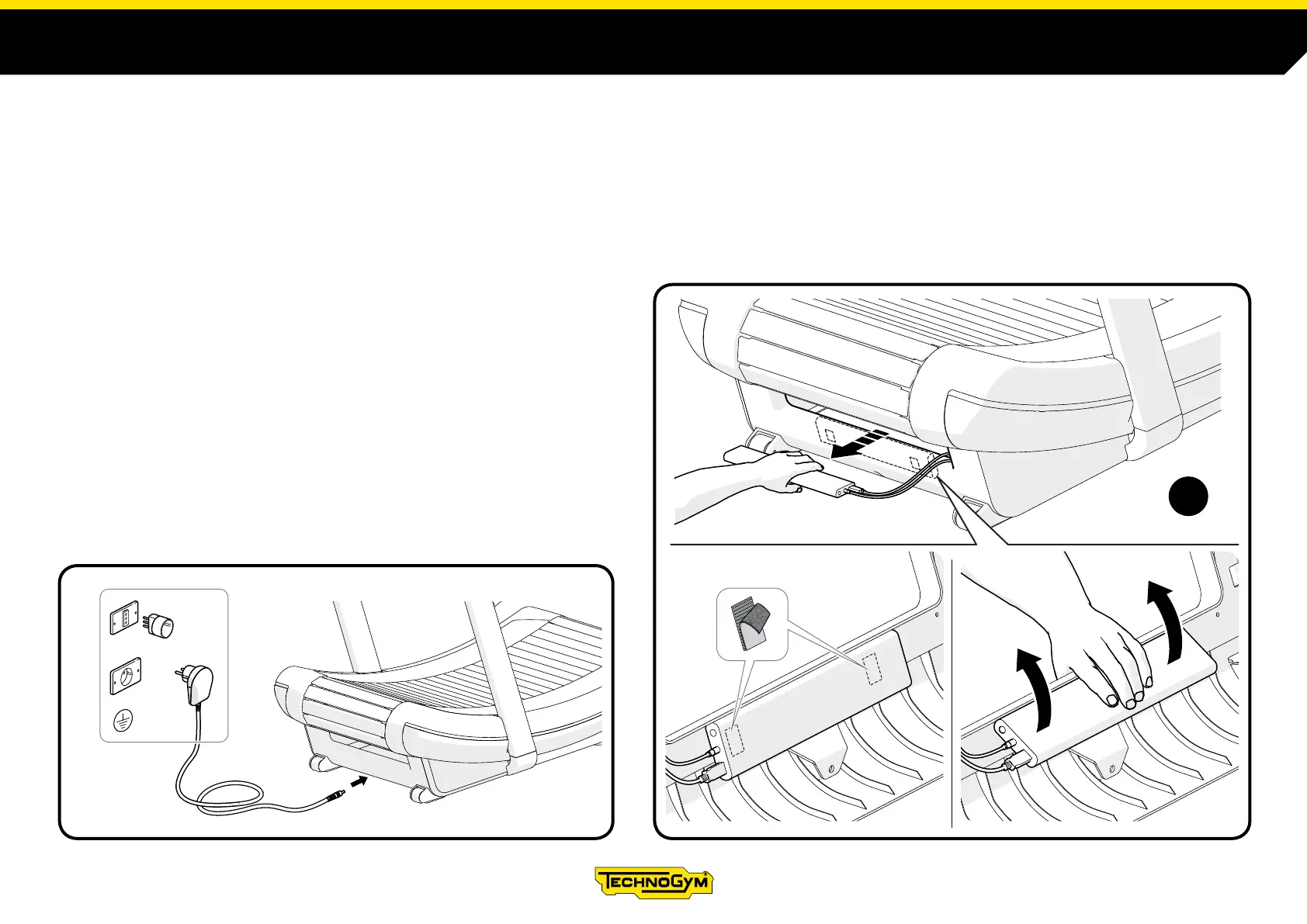 TECHNOGYM