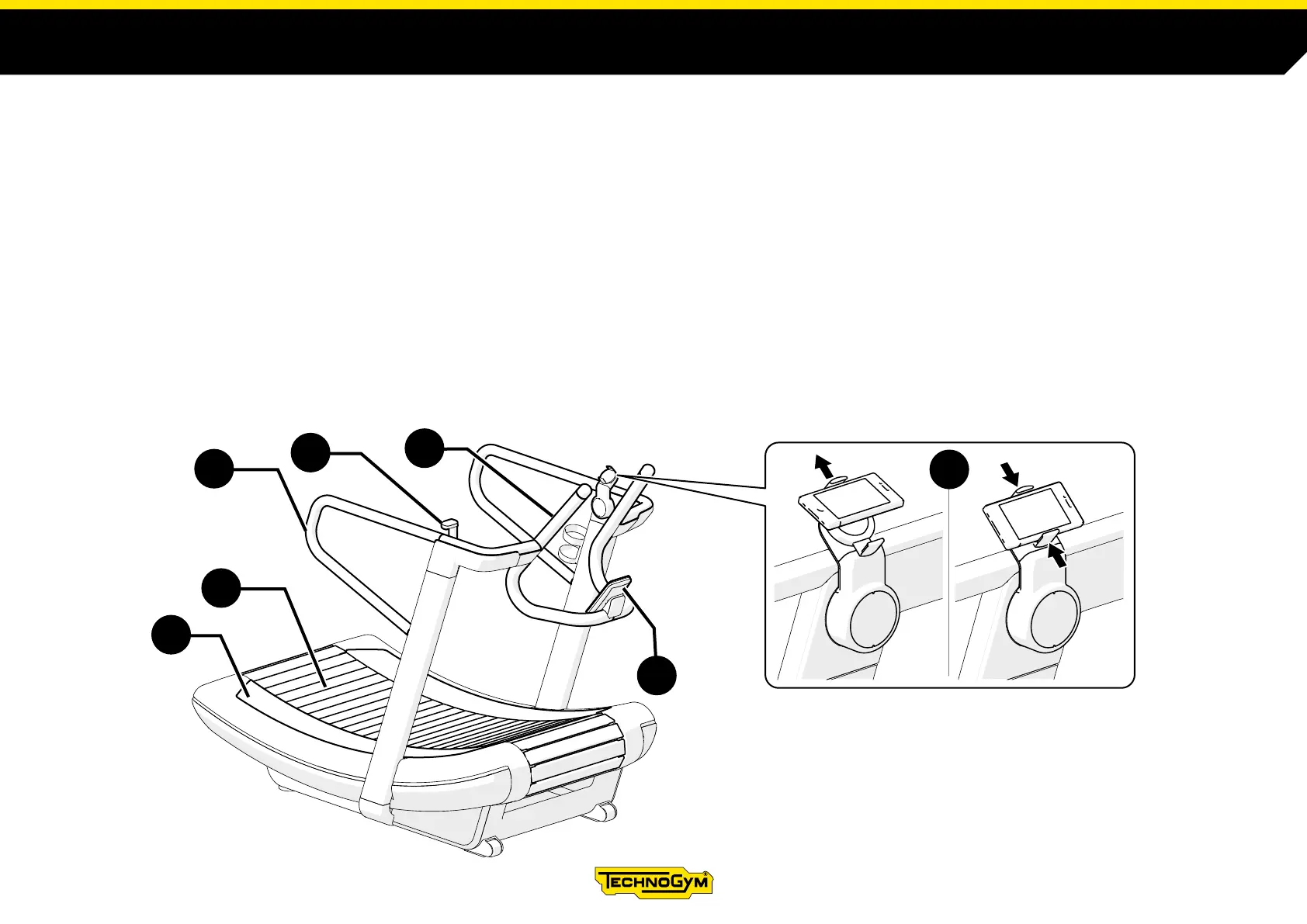 TECHNOGYM