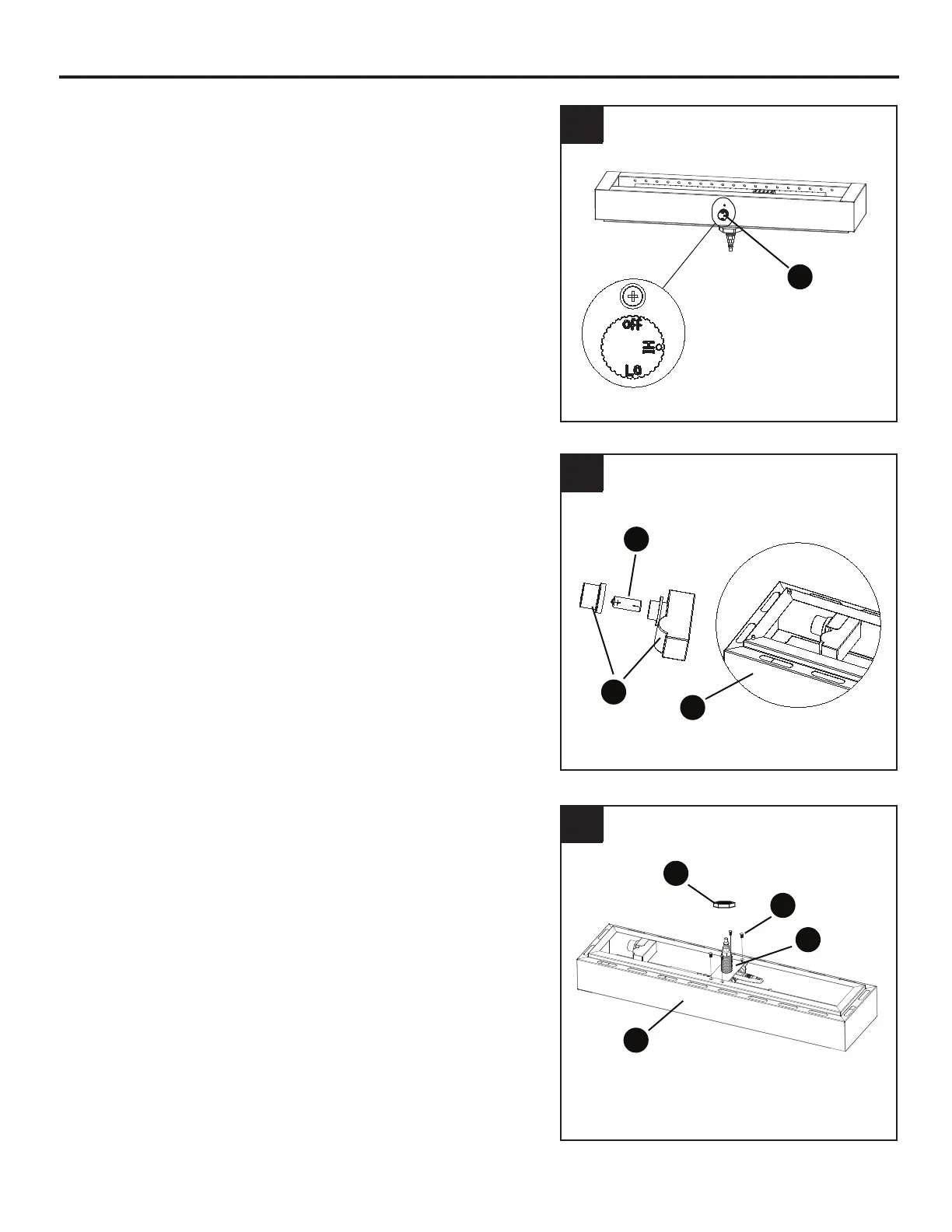 off
Hi
Lo