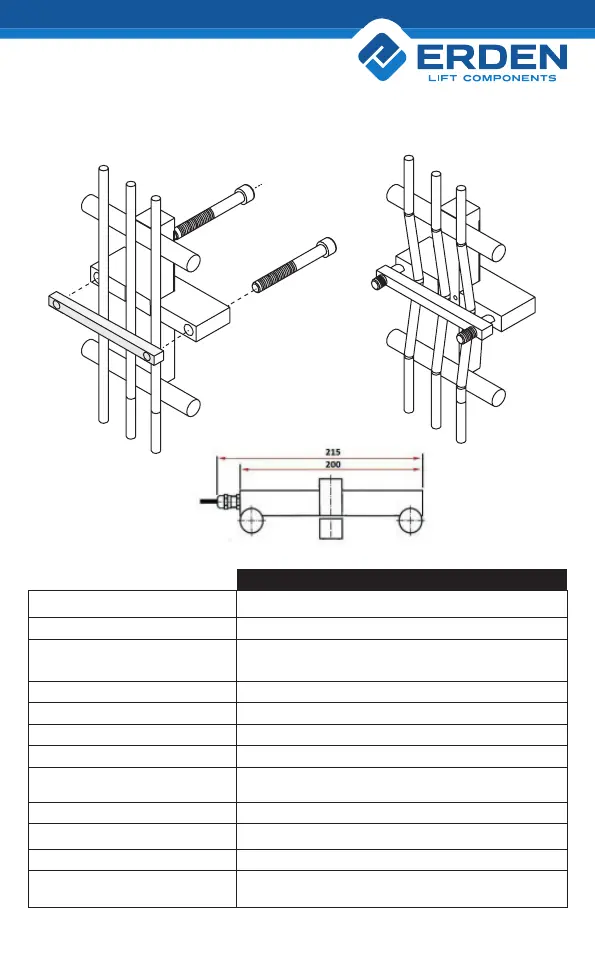 ERDEN
LIFT COMPONENTS

215
200