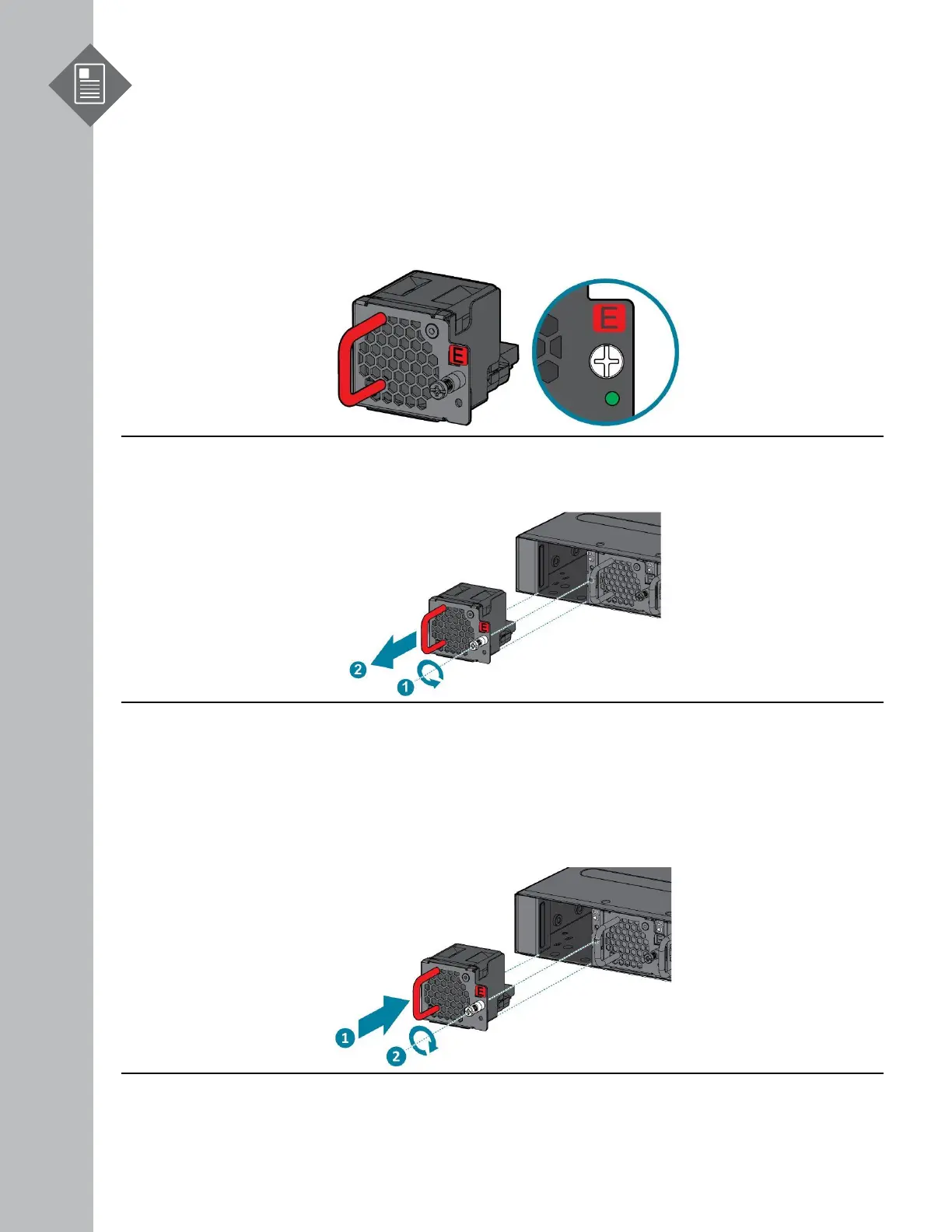 E

E

E

2

1

E

1

2