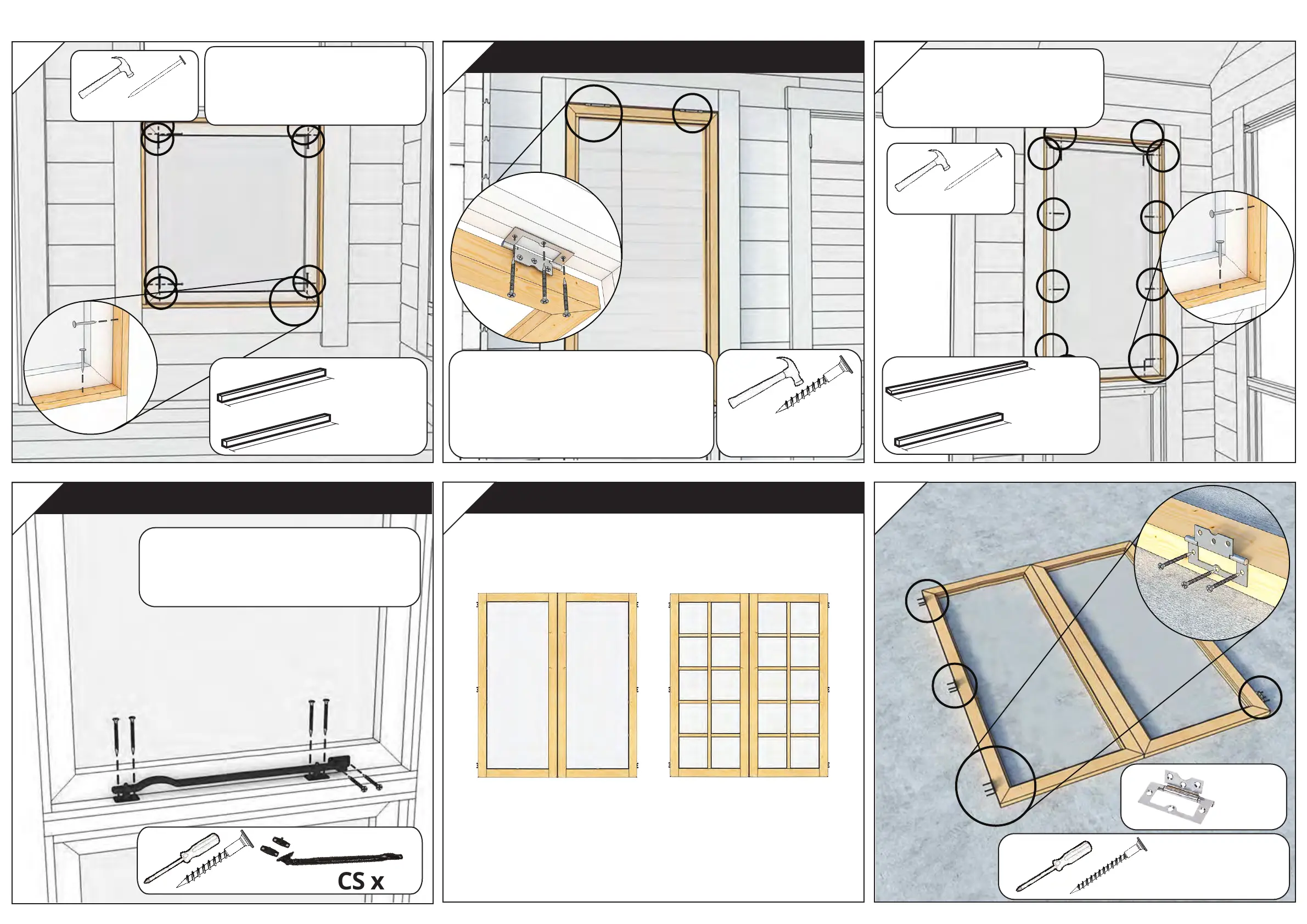 CS x