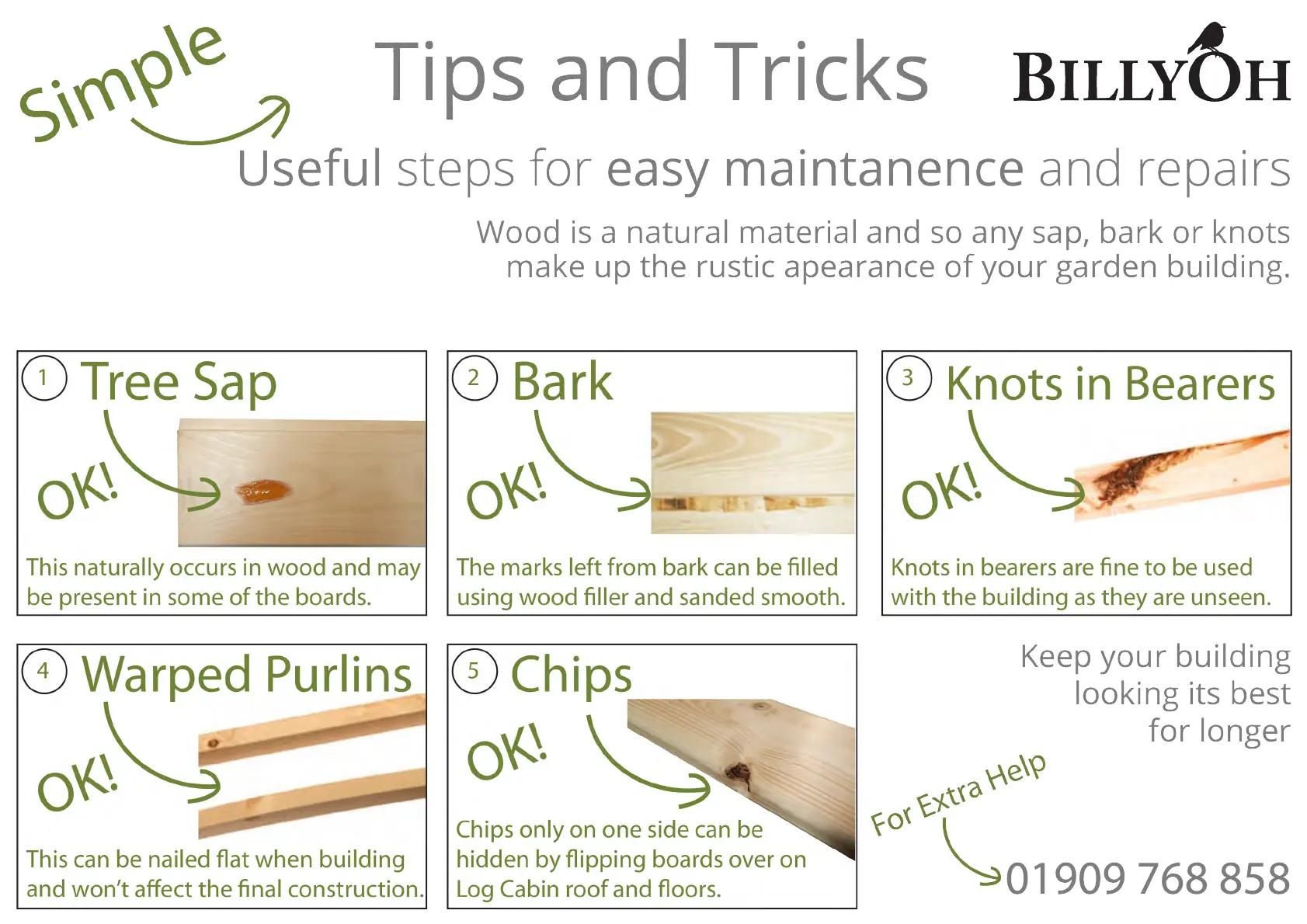 Simple

Tips and Tricks

BILLYOH

Useful steps for easy maintanence and repairs

Wood is a natural material and so any sap, bark or knots make up the rustic apearance of your garden building.

1 Tree Sap

OK!

This naturally occurs in wood and may be present in some of the boards.

2 Bark

OK!

The marks left from bark can be filled using wood filler and sanded smooth.

3 Knots in Bearers

OK!

Knots in bearers are fine to be used with the building as they are unseen.

4 Warped Purlins

OK!

This can be nailed flat when building and won't affect the final construction.

5 Chips

OK!

Chips only on one side can be hidden by flipping boards over on Log Cabin roof and floors.

Keep your building looking its best for longer

For Extra Help

01909 768 858