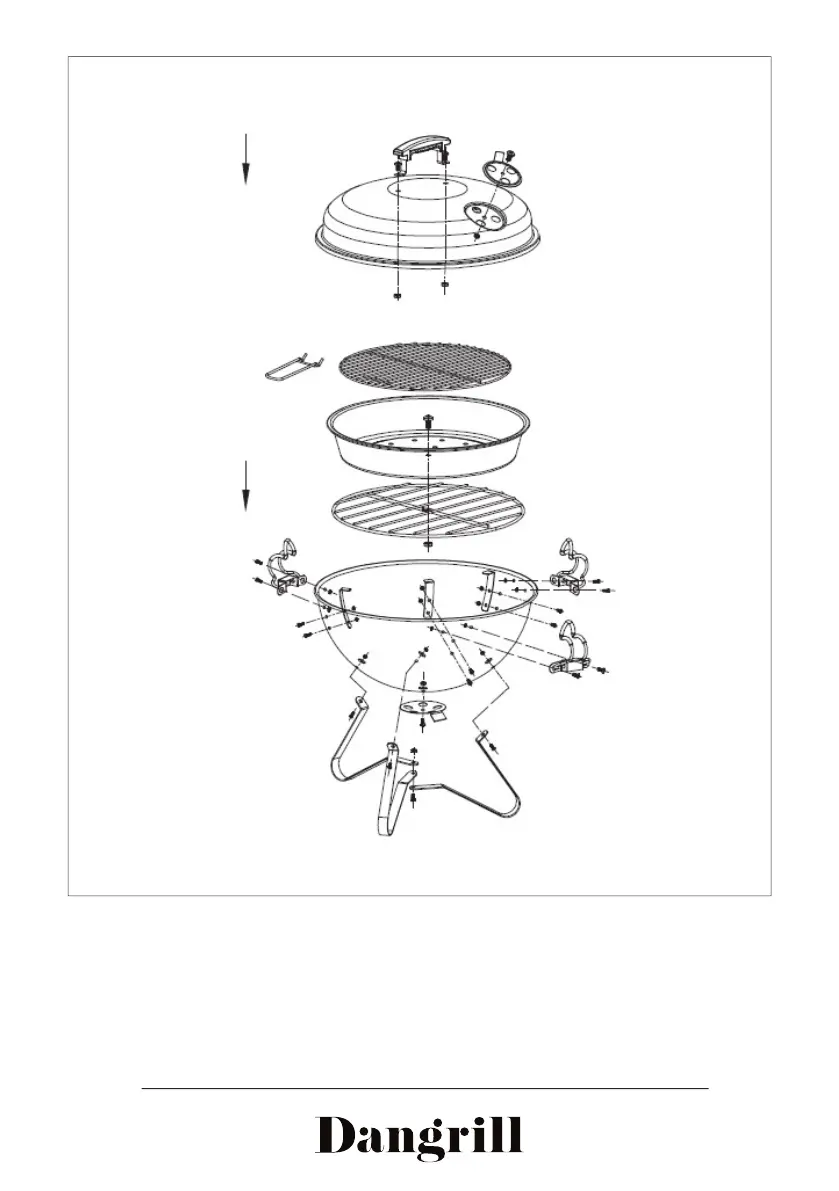 Dangrill