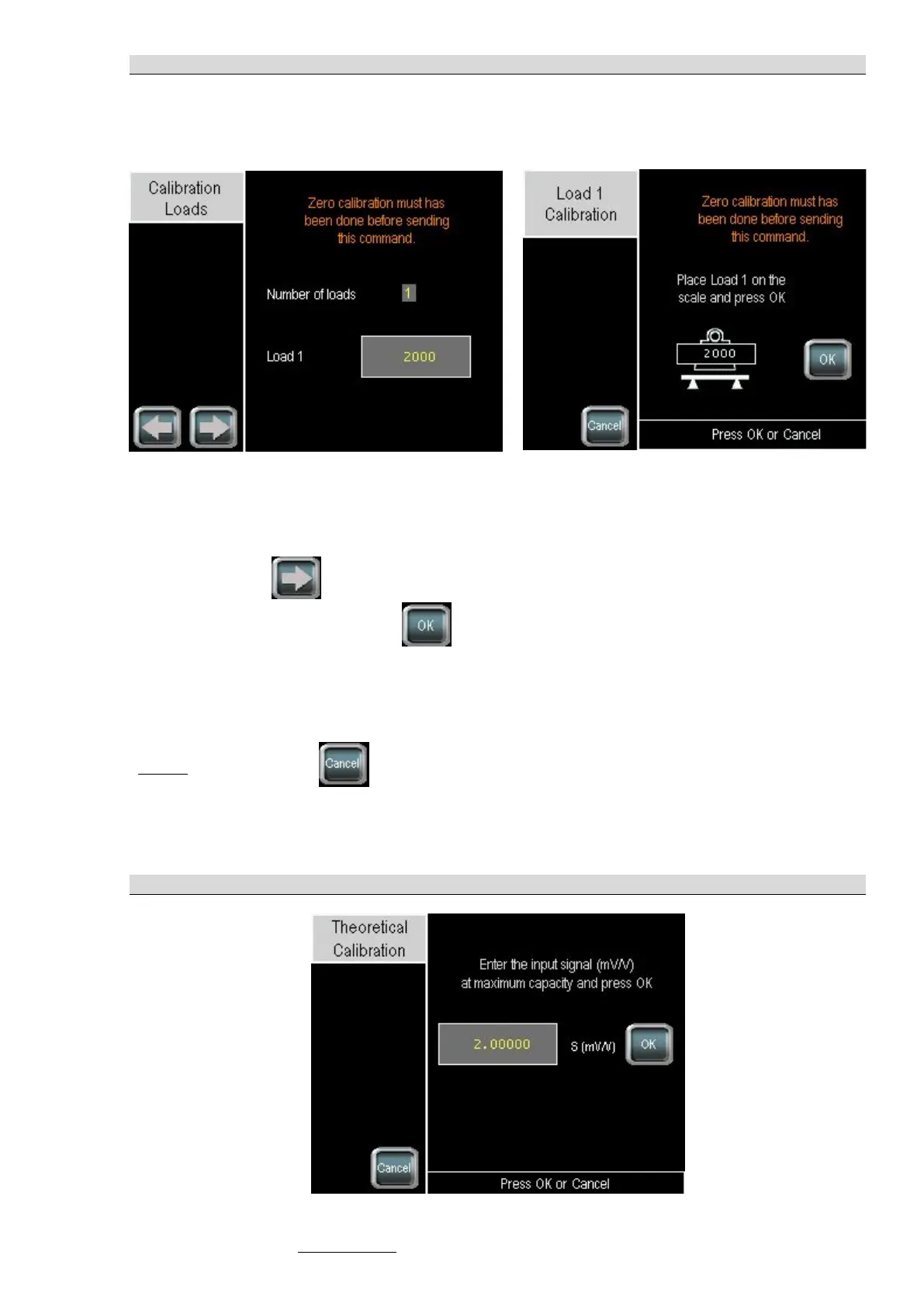 Calibration Loads

Zero calibration must has been done before sending this command.

Number of loads 1

Load 1 2000

Load 1 Calibration

Zero calibration must has been done before sending this command.

Place Load 1 on the scale and press OK

2000

OK

Cancel

Press OK or Cancel

OK

Cancel

Theoretical Calibration

Enter the input signal (mV/V) at maximum capacity and press OK

2.00000

S (mV/V)

OK

Cancel

Press OK or Cancel