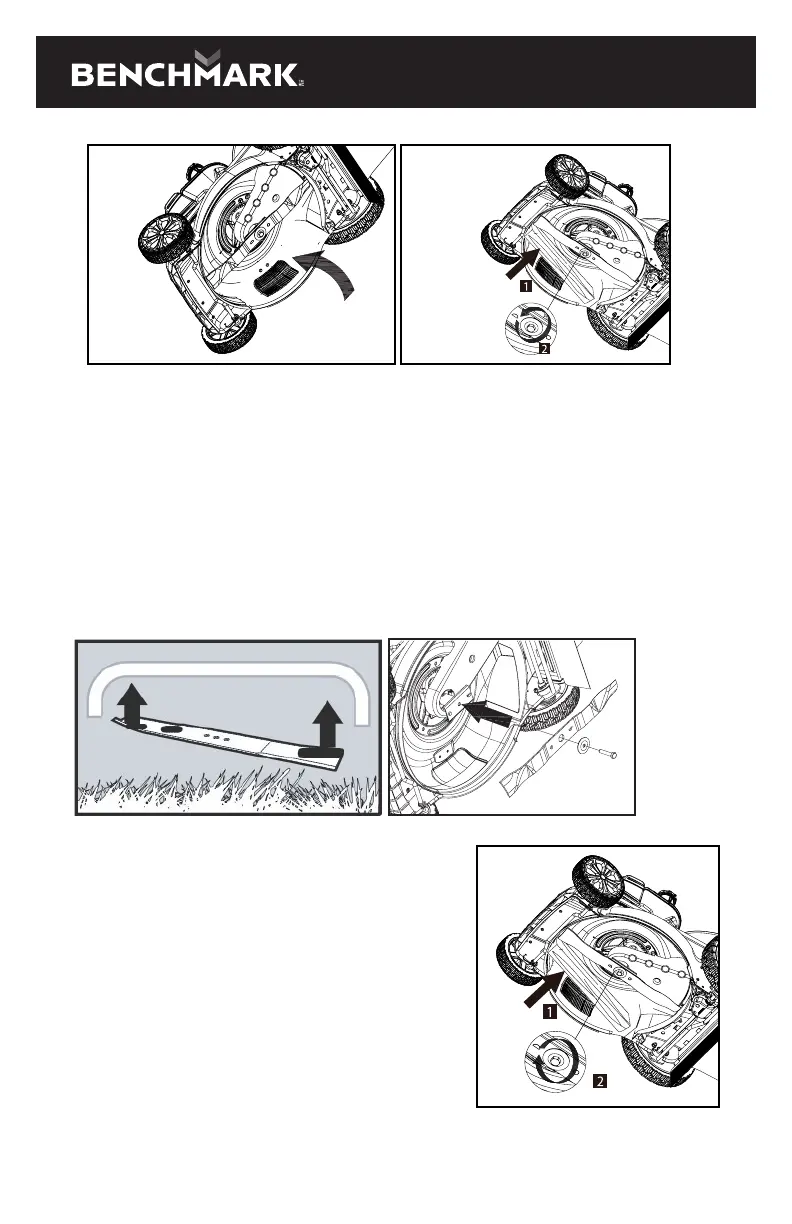 BENCHMARK

1
2

1
2