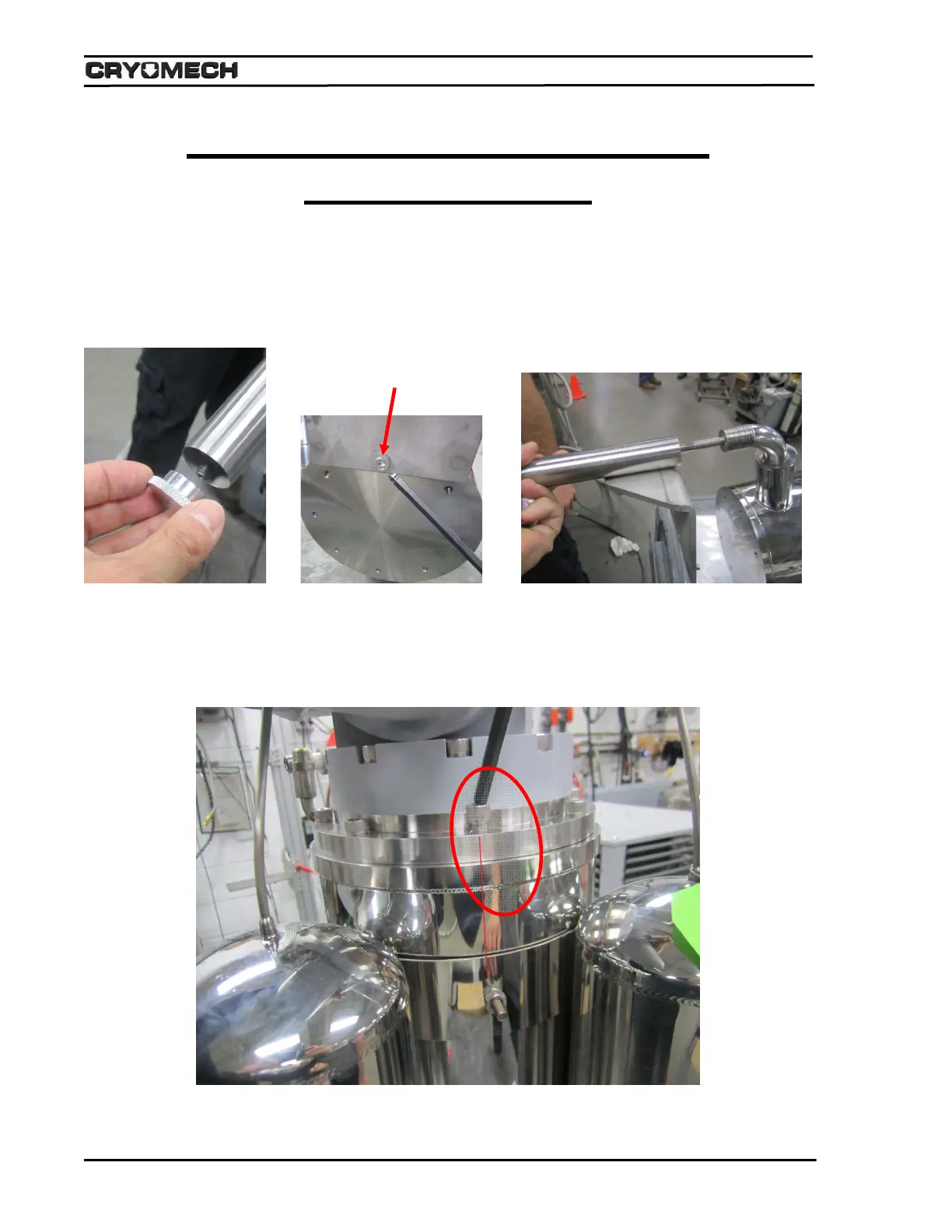 CRYOMECH